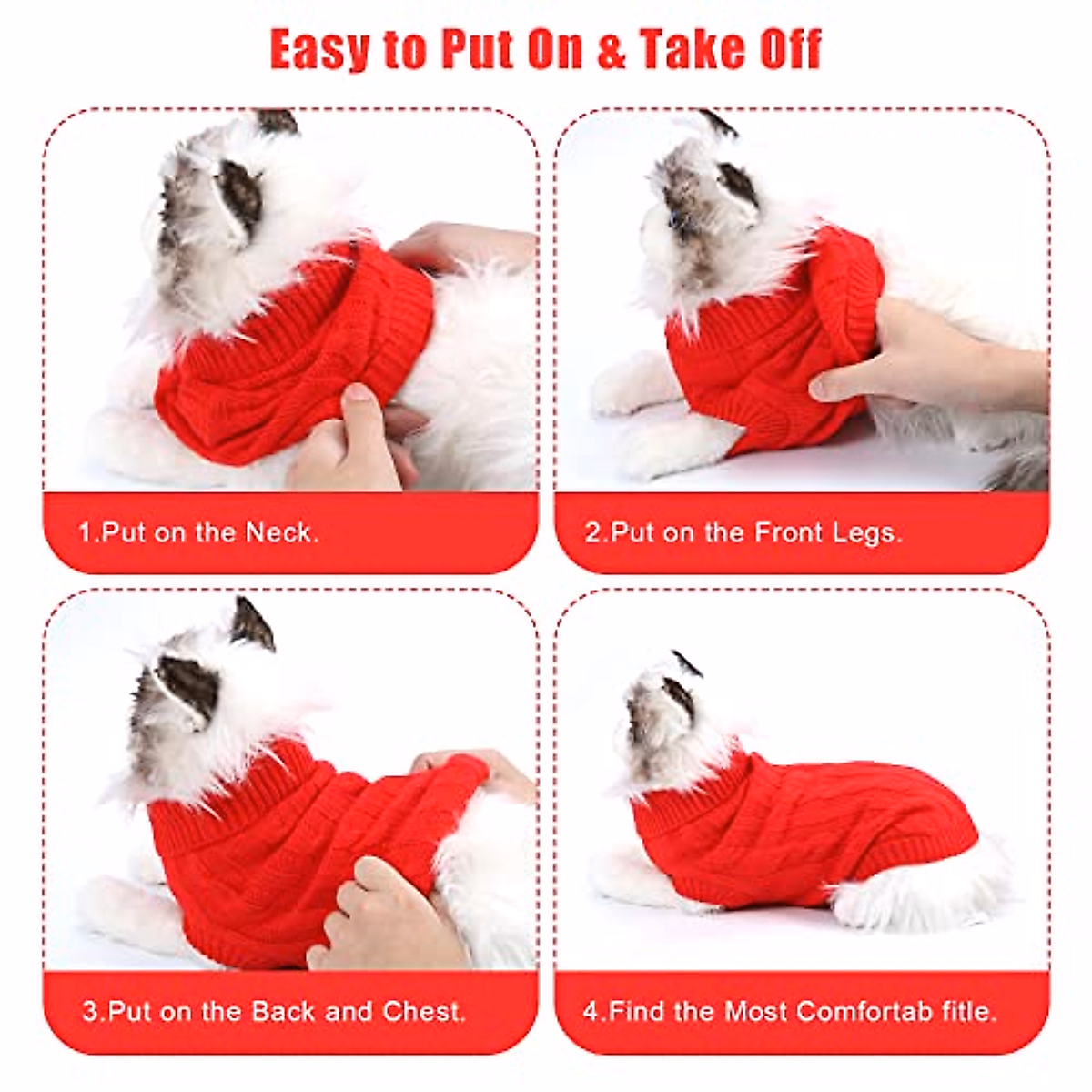 Easy to Put On & Take Off

1.Put on the Neck.

2.Put on the Front Legs.

3.Put on the Back and Chest.

4.Find the Most Comfortab fitle.