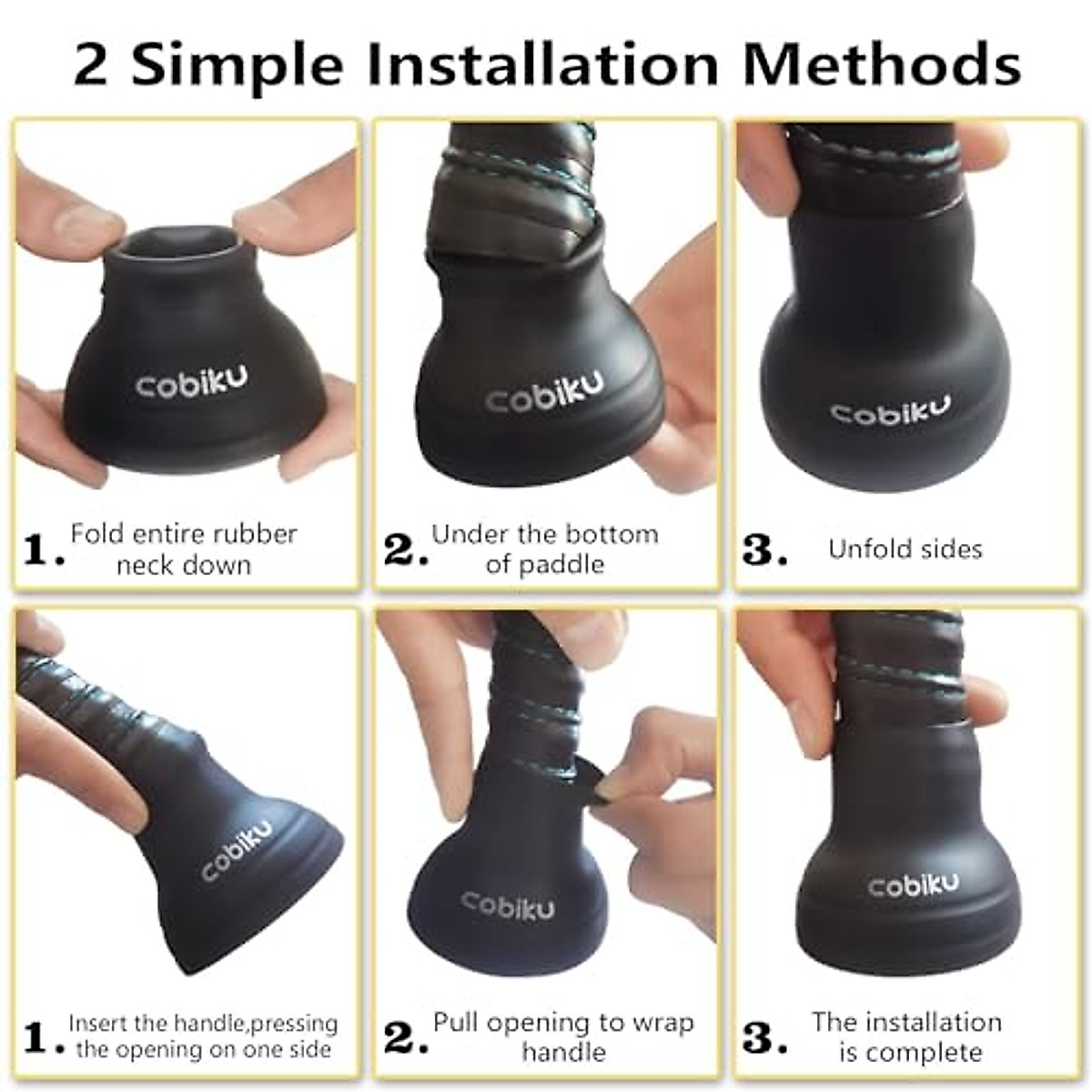 2 Simple Installation Methods

cobiku

1. Fold entire rubber neck down

cobiku

2. Under the bottom of paddle

cobiku

3. Unfold sides

cobiku

1. Insert the handle,pressing the opening on one side

cobiku

2. Pull opening to wrap handle

cobiku

3. The installation is complete