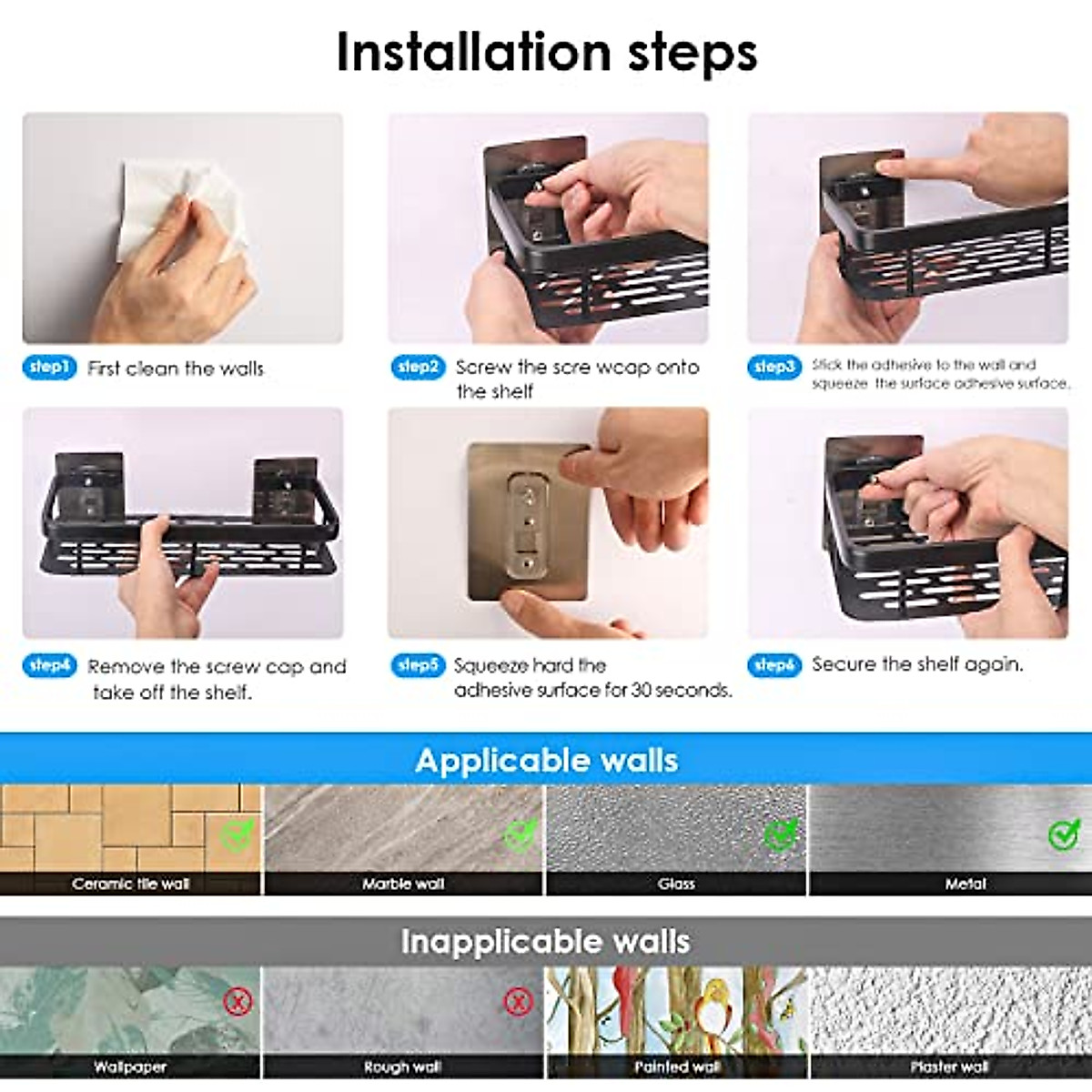 Installation steps

step1 First clean the walls

step2 Screw the scre wcap onto the shelf

step3 Stick the adhesive to the wall and squeeze the surface adhesive surface.

step4 Remove the screw cap and take off the shelf.

step5 Squeeze hard the adhesive surface for 30 seconds.

step6 Secure the shelf again.

Applicable walls

Ceramic tile wall

Marble wall

Glass

Metal

Inapplicable walls

Wallpaper

Rough wall

Painted wall

Plaster wall