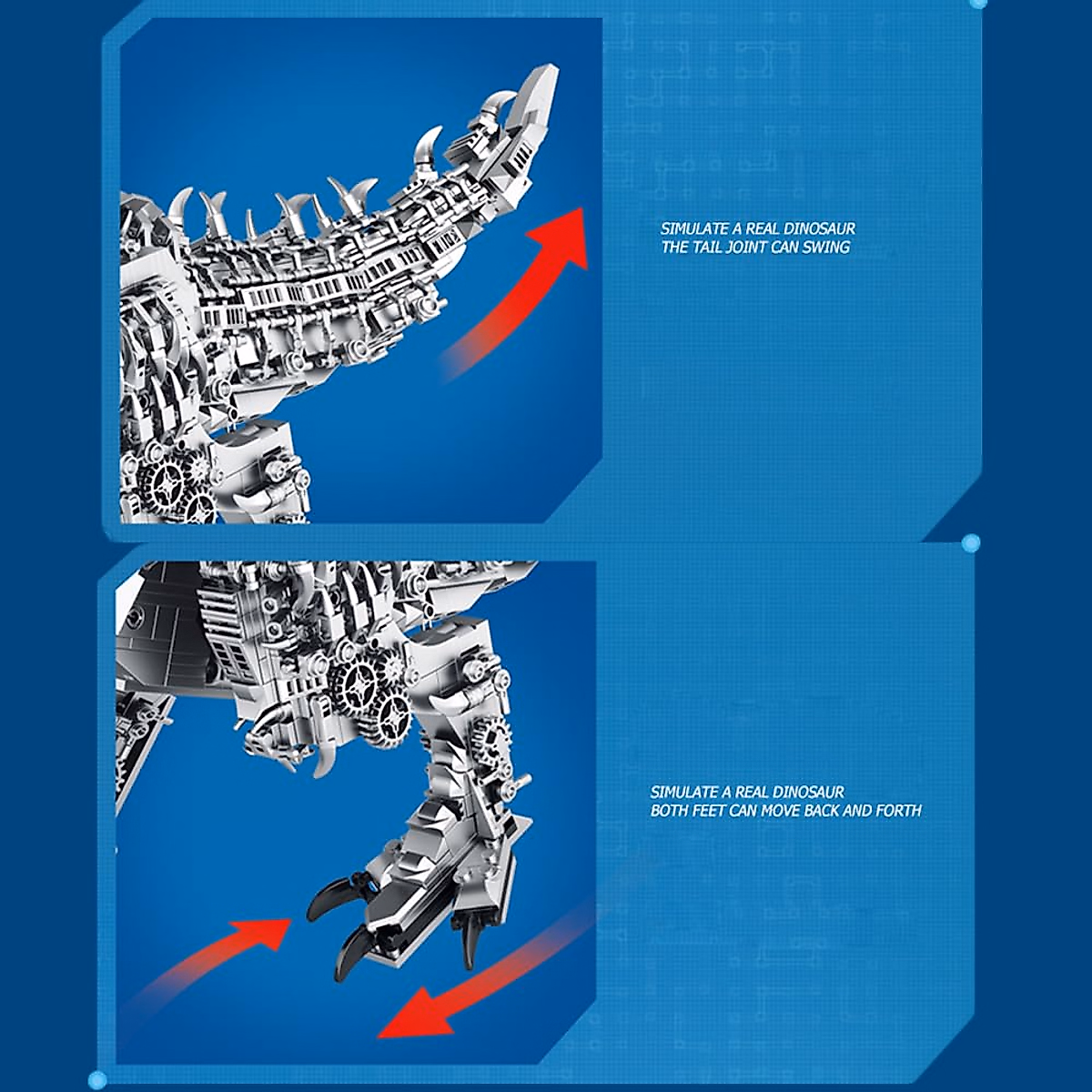 SIMULATE A REAL DINOSAUR
THE TAIL JOINT CAN SWING

SIMULATE A REAL DINOSAUR
BOTH FEET CAN MOVE BACK AND FORTH