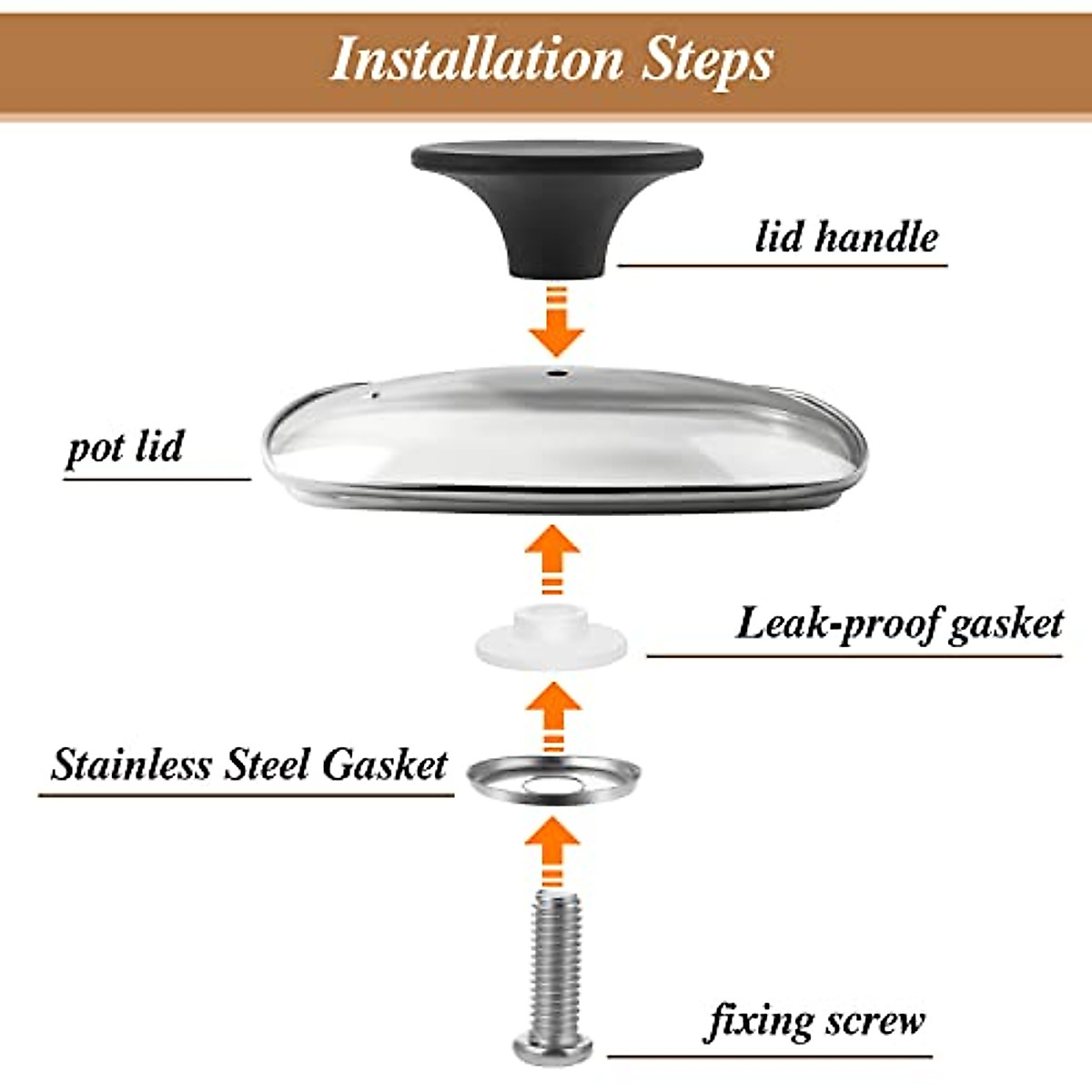 Installation Steps

lid handle

pot lid

Leak-proof gasket

Stainless Steel Gasket

fixing screw