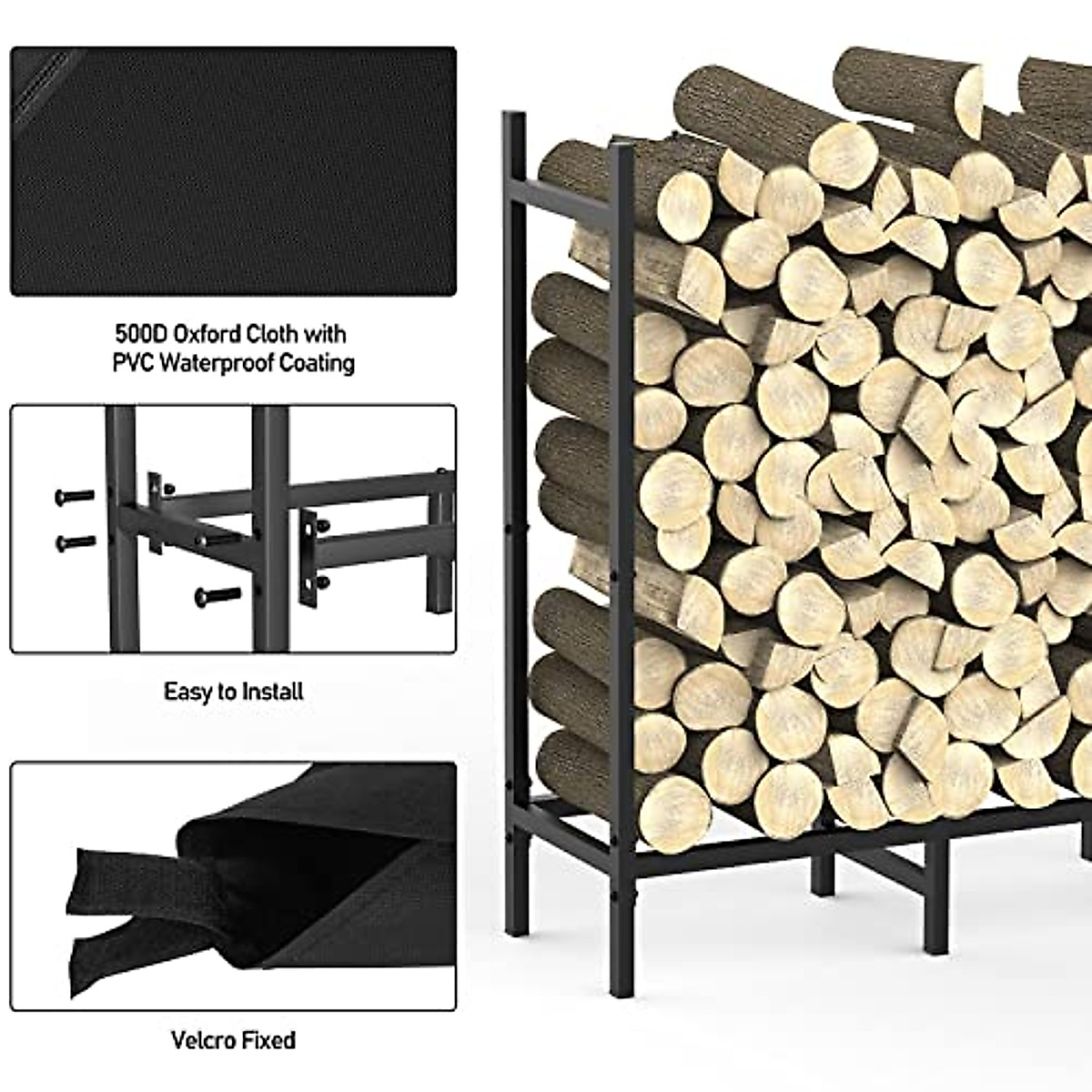 500D Oxford Cloth with PVC Waterproof Coating

Easy to Install

Velcro Fixed