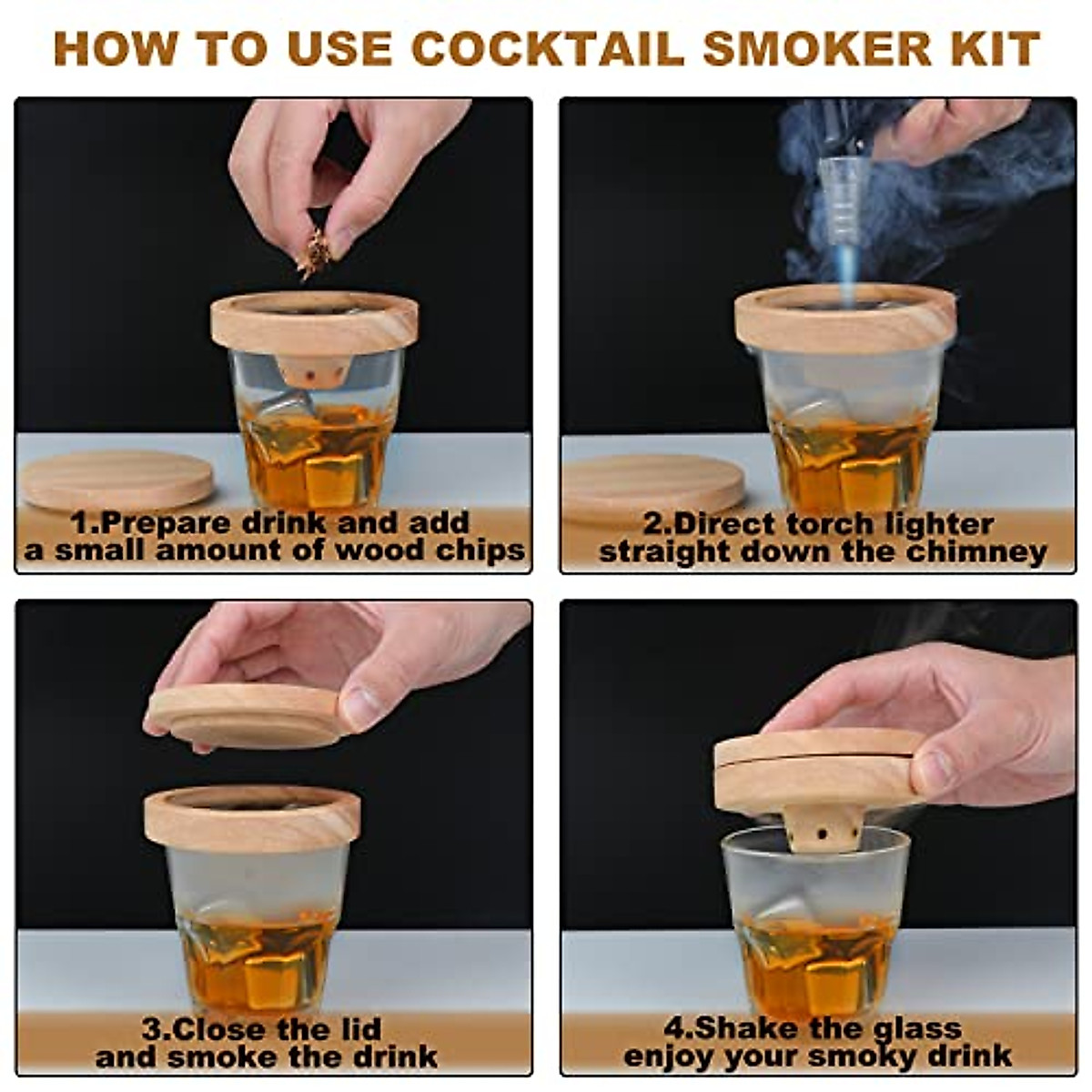 HOW TO USE COCKTAIL SMOKER KIT

1.Prepare drink and add a small amount of wood chips

2.Direct torch lighter straight down the chimney

3.Close the lid and smoke the drink

4.Shake the glass enjoy your smoky drink