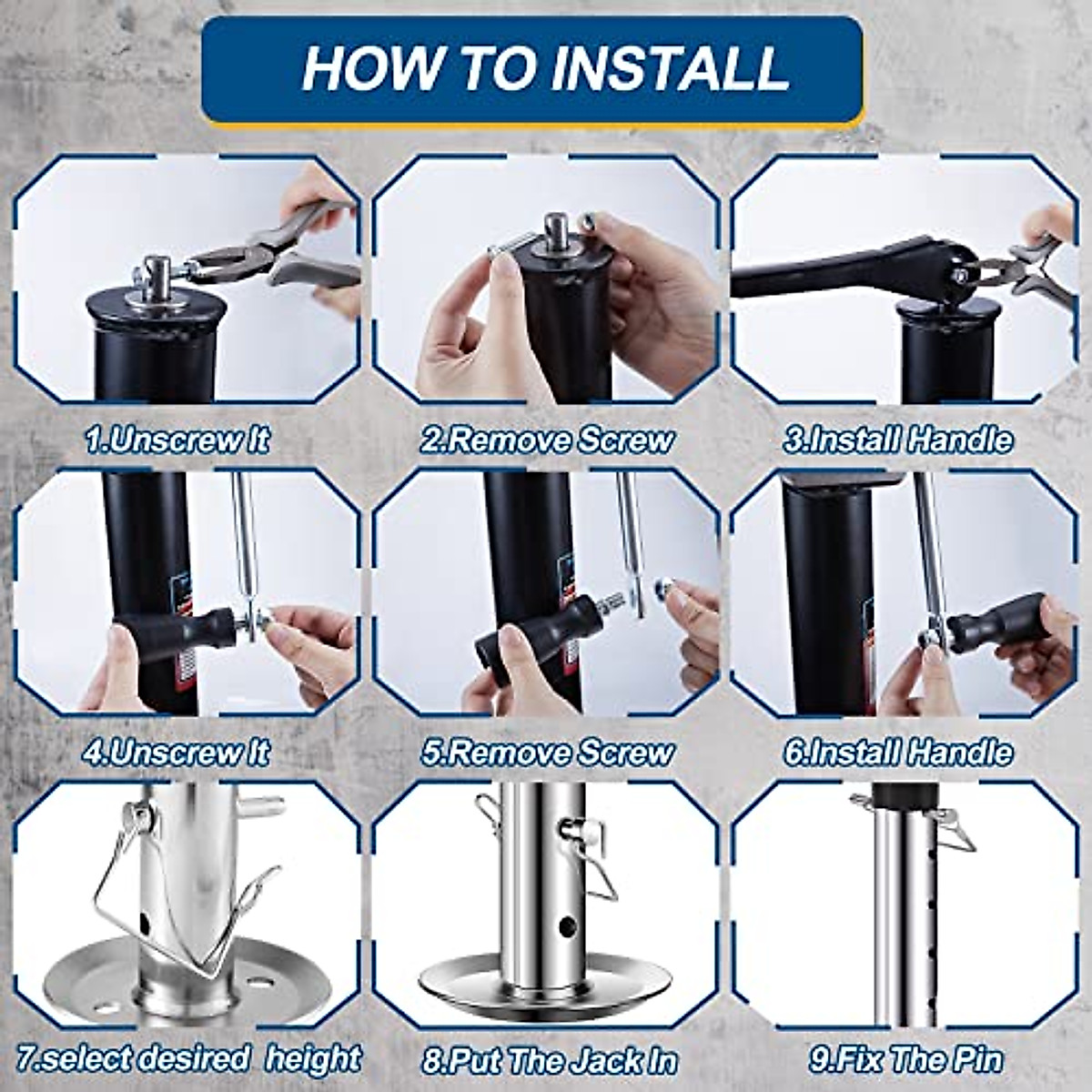 HOW TO INSTALL

1.Unscrew It

2.Remove Screw

3.Install Handle

4.Unscrew It

5.Remove Screw

6.Install Handle

7.select desired height

8.Put The Jack In

9.Fix The Pin