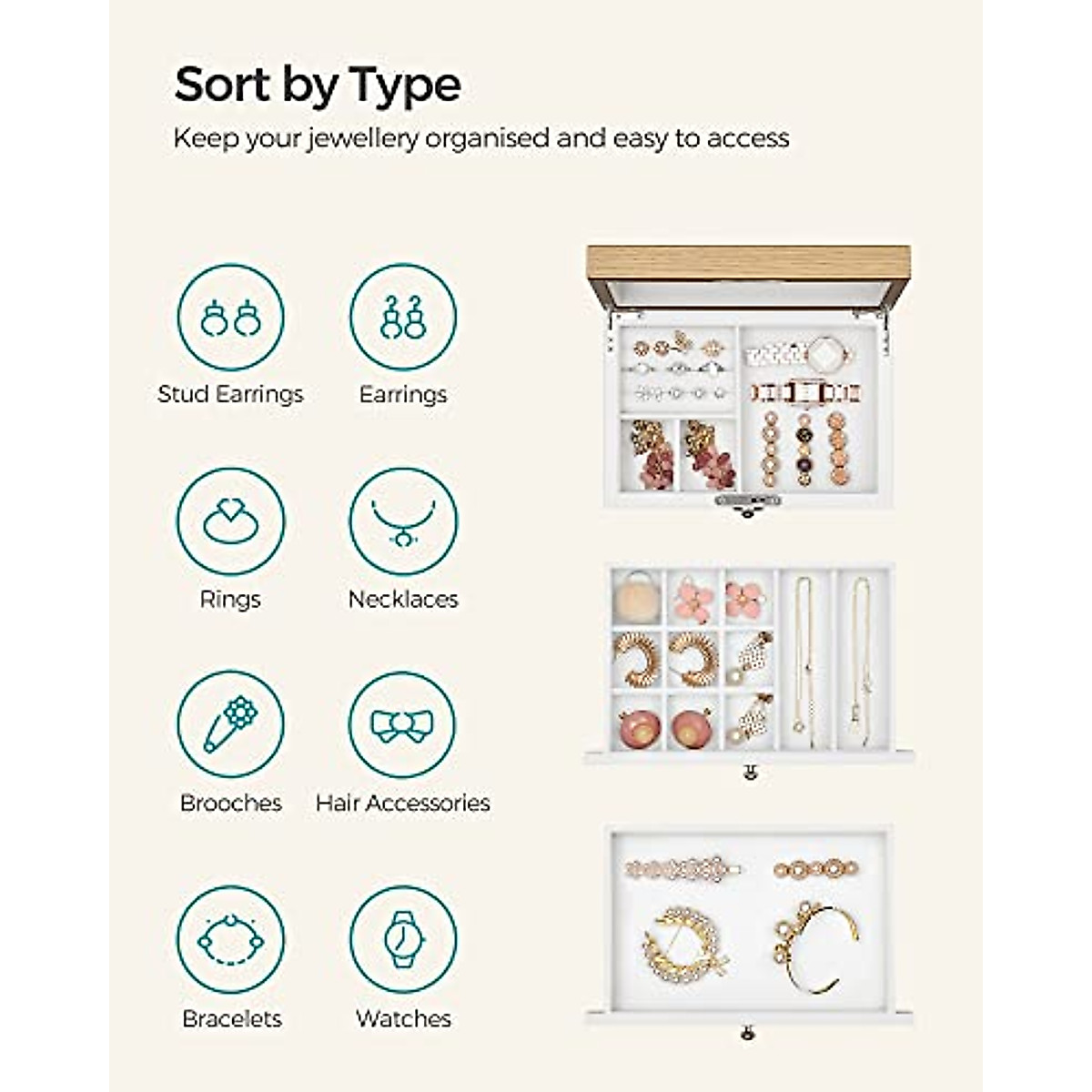 Sort by Type
Keep your jewellery organised and easy to access

Stud Earrings
Earrings

Rings
Necklaces

Brooches
Hair Accessories

Bracelets
Watches