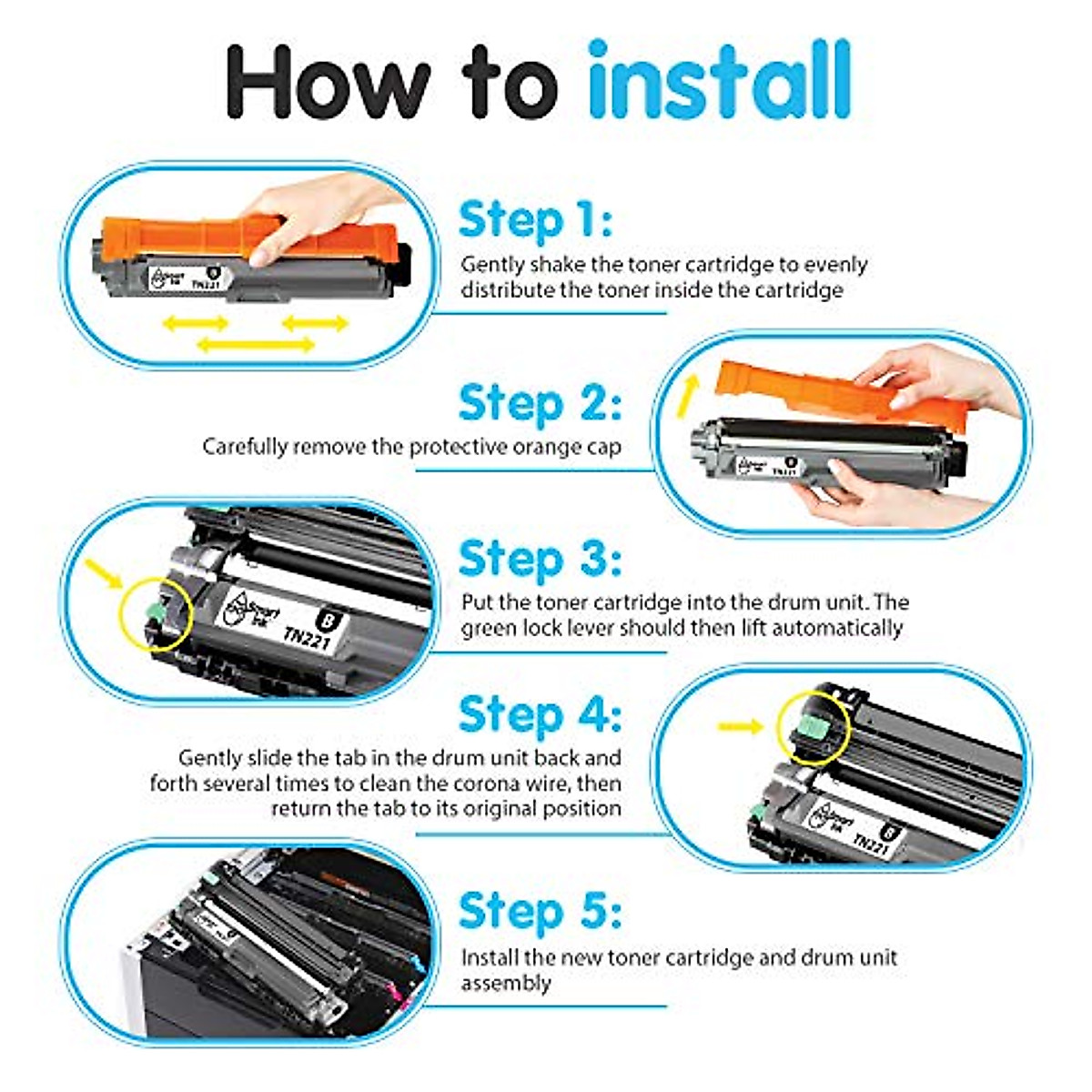 How to install

Smart Ink B TN221

Step 1:
Gently shake the toner cartridge to evenly distribute the toner inside the cartridge

Step 2:
Carefully remove the protective orange cap

Smart Ink B TN221

Smart Ink B TN221

Step 3:
Put the toner cartridge into the drum unit. The green lock lever should then lift automatically

Step 4:
Gently slide the tab in the drum unit back and forth several times to clean the corona wire, then return the tab to its original position

Smart Ink B TN221

Step 5:
Install the new toner cartridge and drum unit assembly