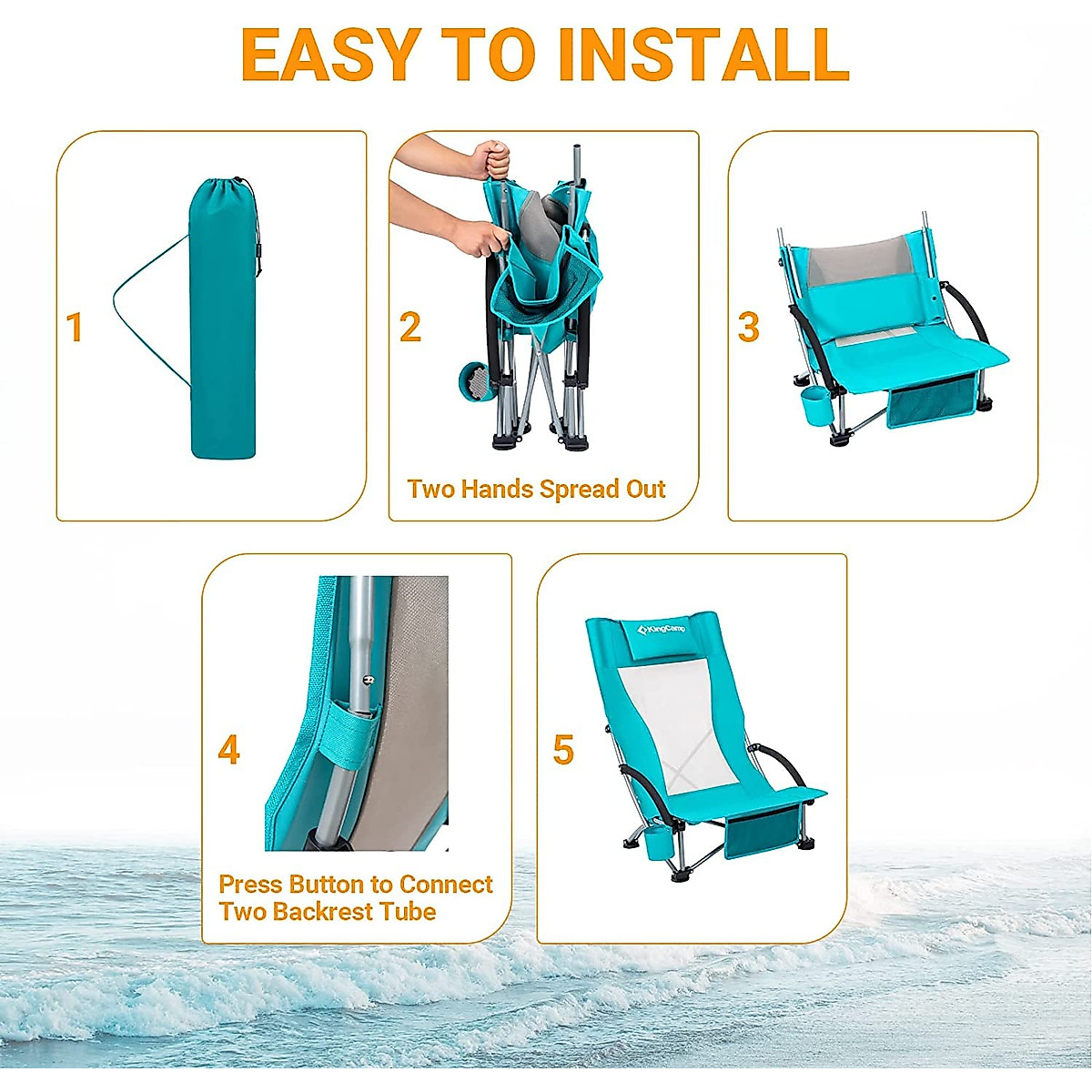 EASY TO INSTALL

1

2

Two Hands Spread Out

3

4

Press Button to Connect Two Backrest Tube

5

KingCamp