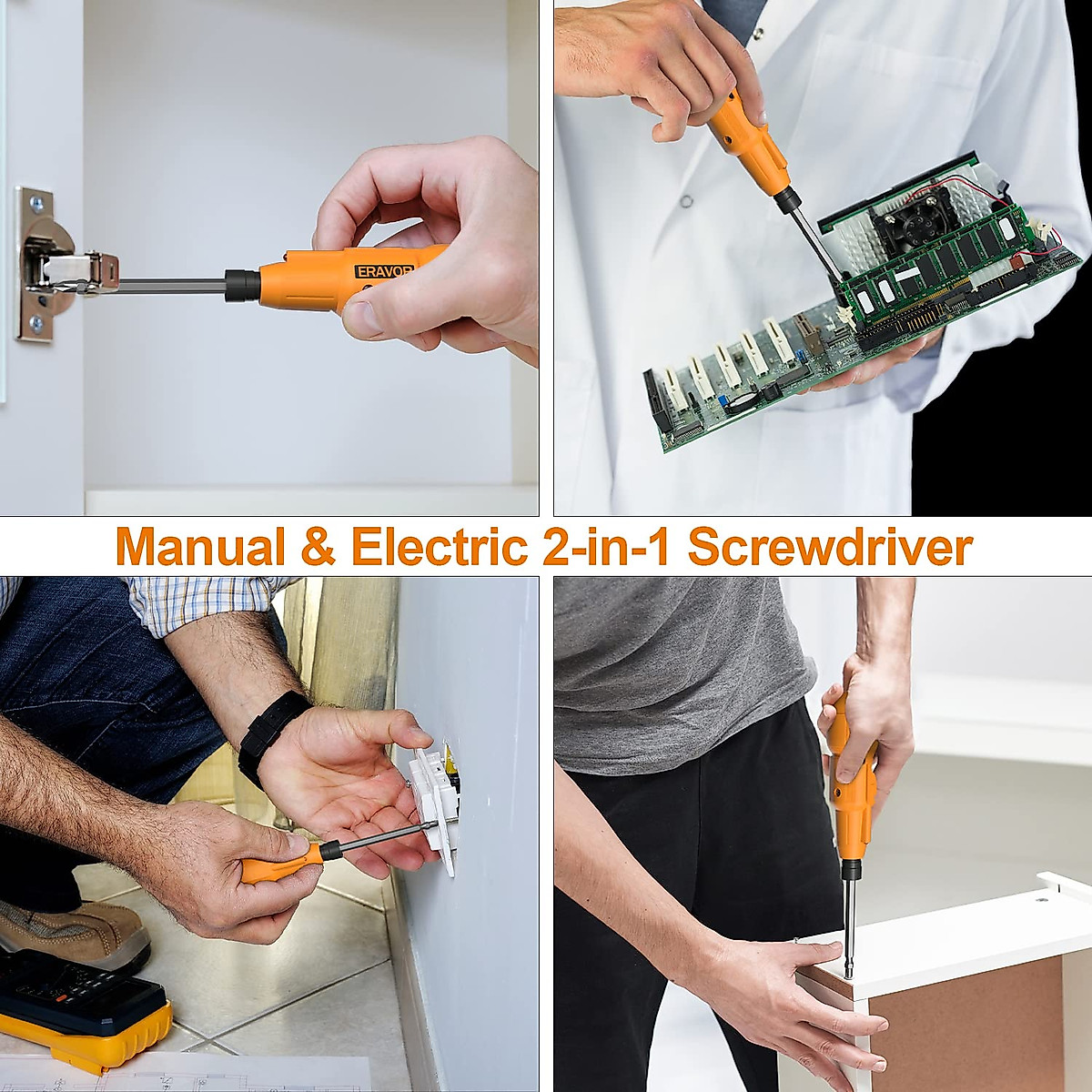 ERAVOR

Manual & Electric 2-in-1 Screwdriver