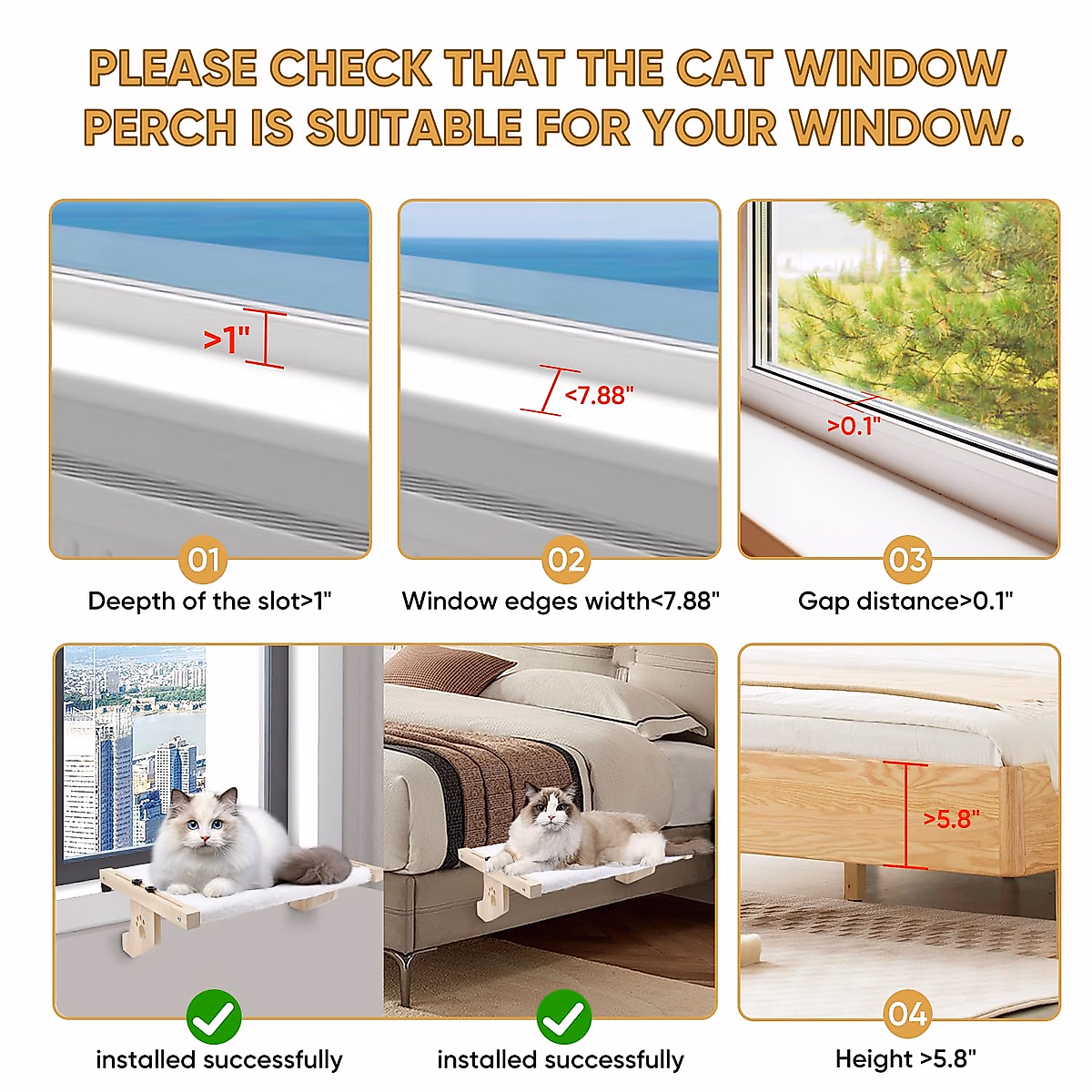 PLEASE CHECK THAT THE CAT WINDOW PERCH IS SUITABLE FOR YOUR WINDOW.

>1"

01

Deepth of the slot>1"

<7.88"

02

Window edges width<7.88"

>0.1"

03

Gap distance>0.1"

installed successfully

installed successfully

>5.8"

04

Height >5.8"