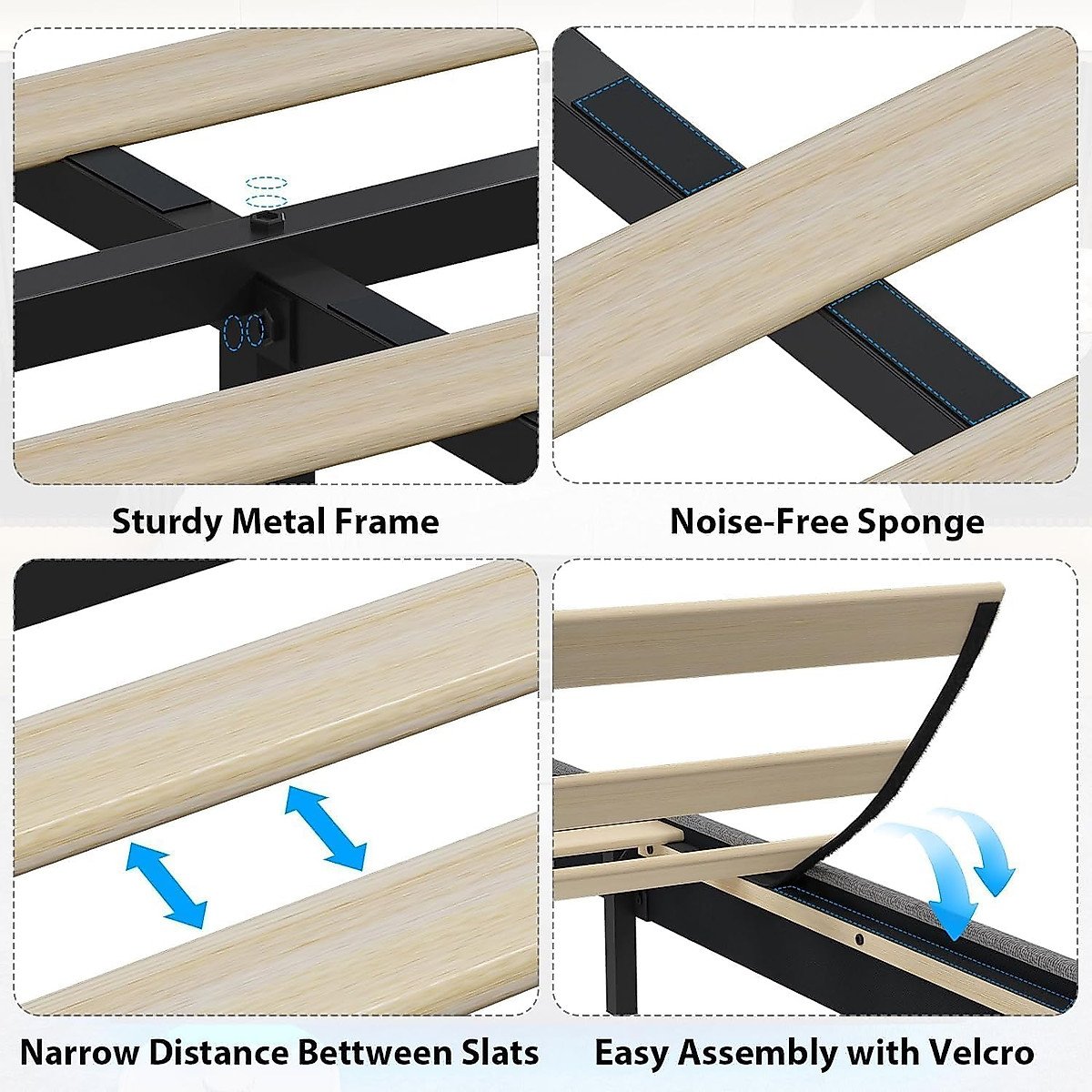 Sturdy Metal Frame

Noise-Free Sponge

Narrow Distance Bettween Slats

Easy Assembly with Velcro