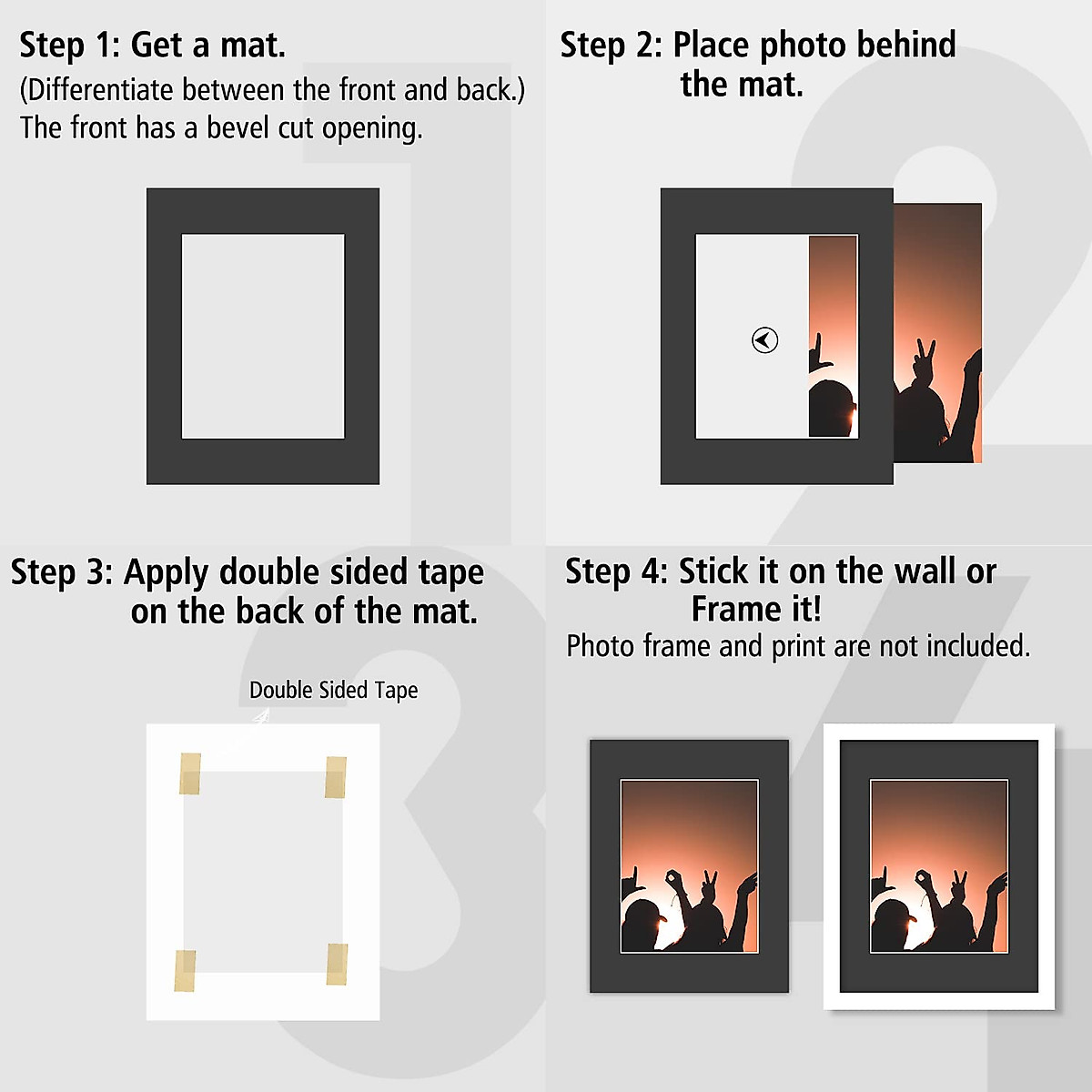 Step 1: Get a mat.
(Differentiate between the front and back.)
The front has a bevel cut opening.

Step 2: Place photo behind the mat.

Step 3: Apply double sided tape on the back of the mat.

Double Sided Tape

Step 4: Stick it on the wall or Frame it!
Photo frame and print are not included.