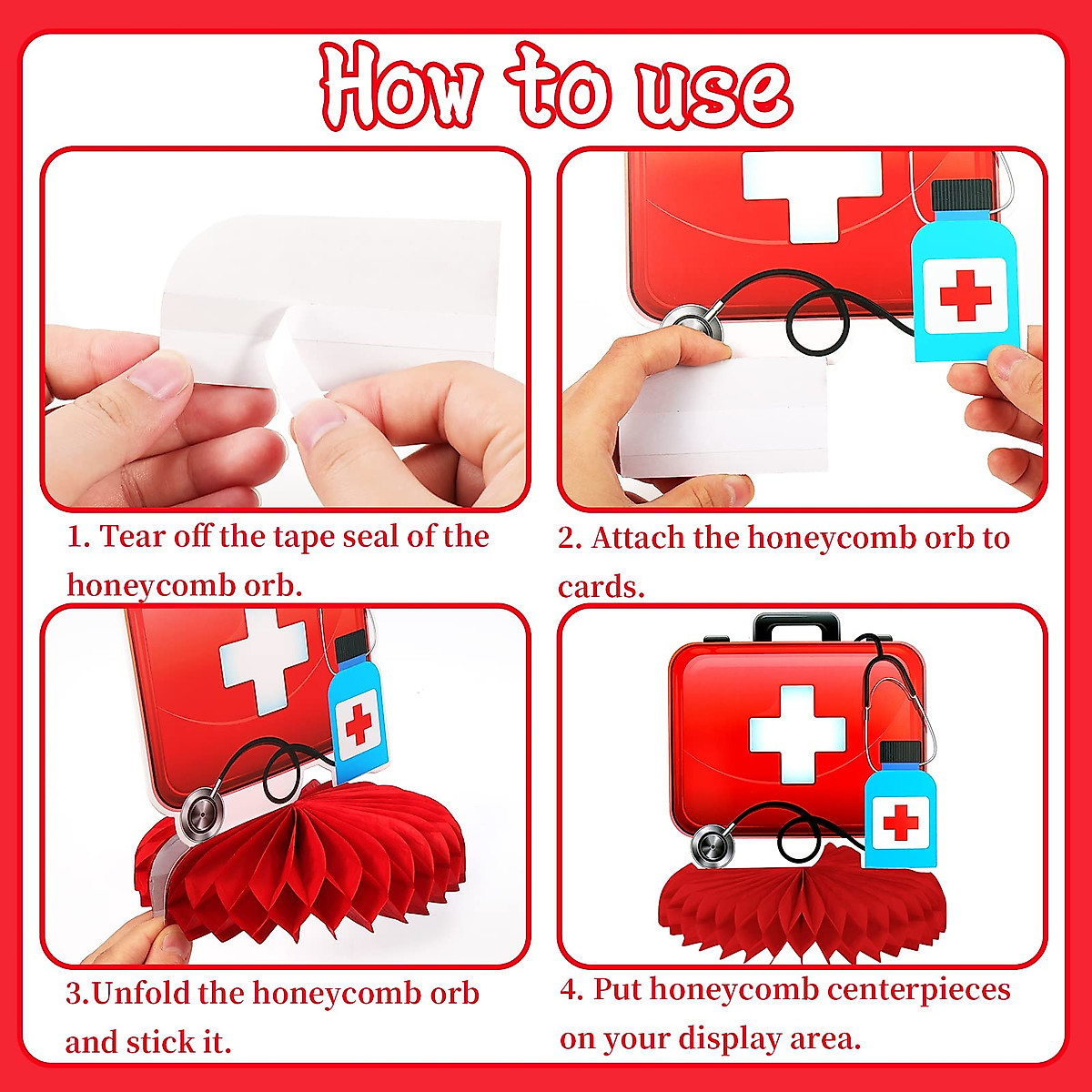 How to use

1. Tear off the tape seal of the honeycomb orb.

2. Attach the honeycomb orb to cards.

3.Unfold the honeycomb orb and stick it.

4. Put honeycomb centerpieces on your display area.