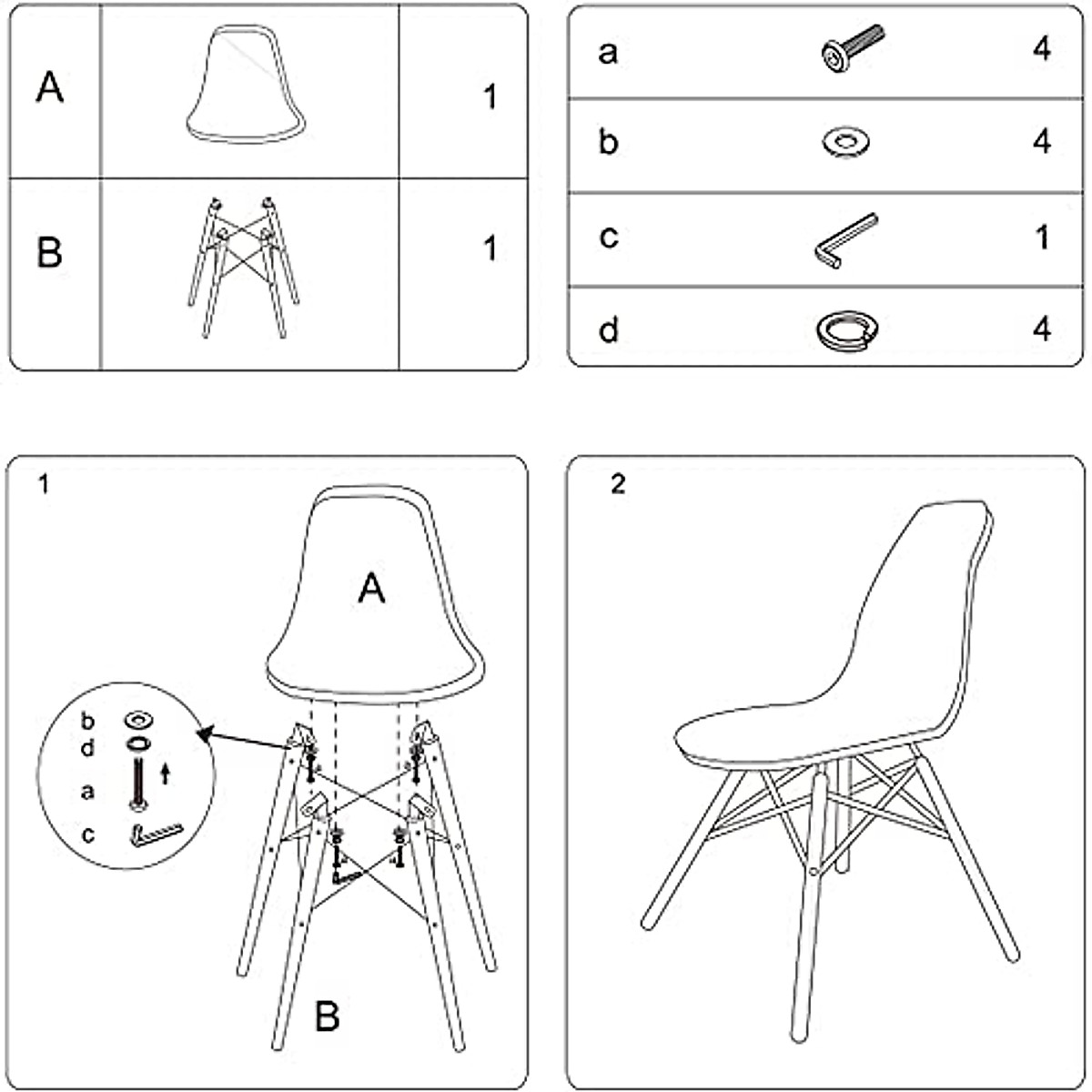 | A | | 1 |
|---|---|---|
| B | | 1 |

| a | | 4 |
|---|---|---|
| b | | 4 |
| c | | 1 |
| d | | 4 |

1

A

b
d
a
c

B

2