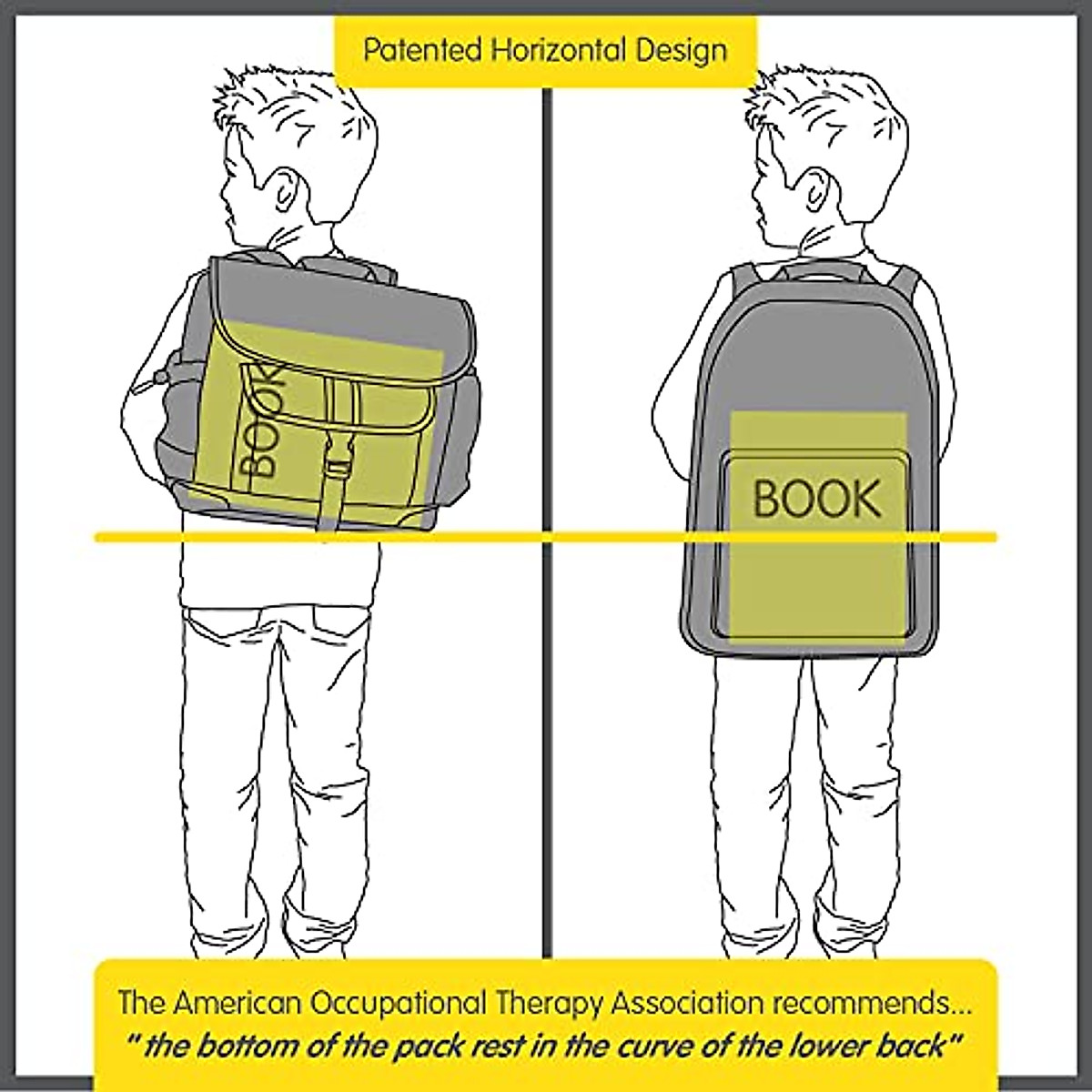 Patented Horizontal Design

BOOK

BOOK

The American Occupational Therapy Association recommends...
" the bottom of the pack rest in the curve of the lower back"