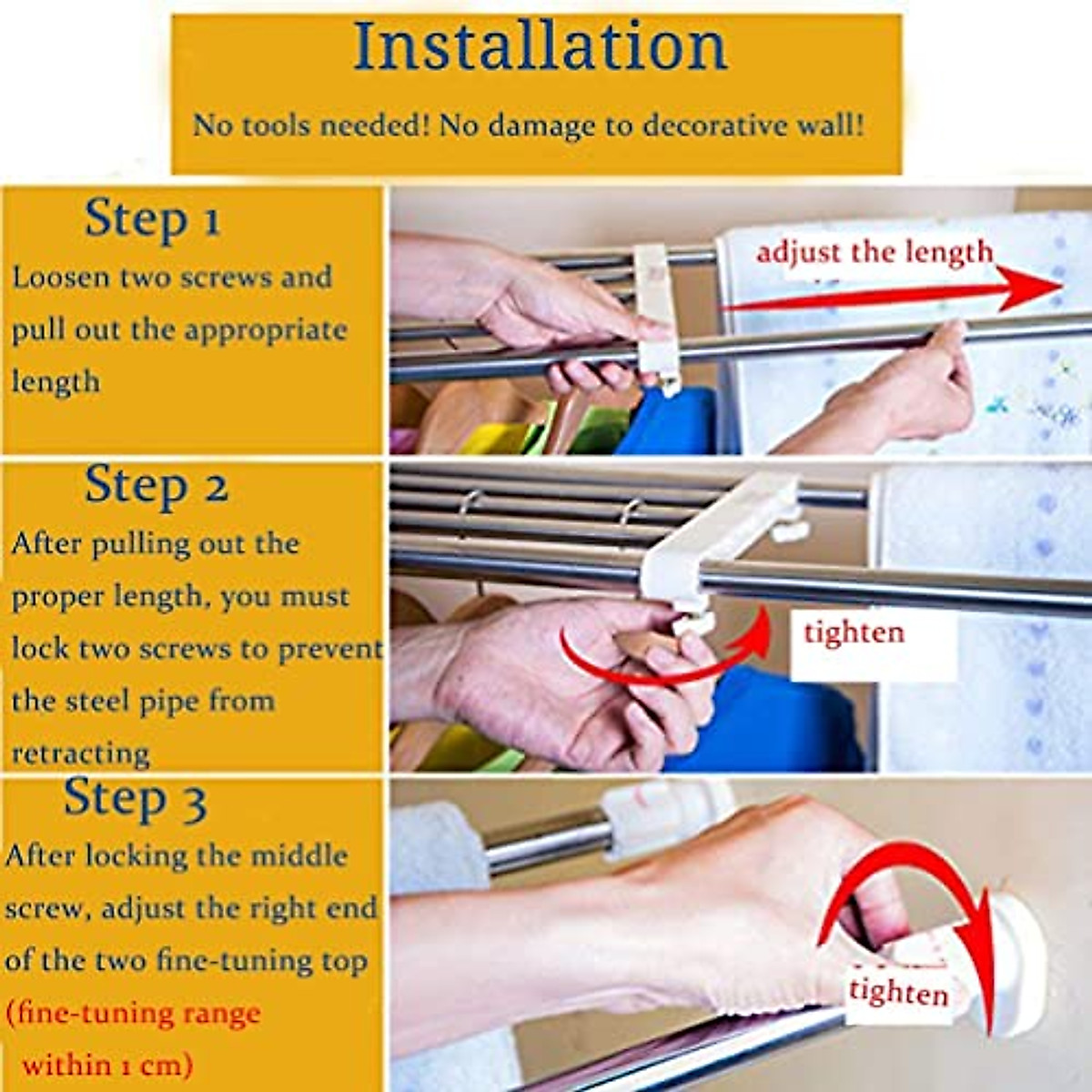 Installation

No tools needed! No damage to decorative wall!

Step 1

Loosen two screws and pull out the appropriate length

adjust the length

Step 2

After pulling out the proper length, you must lock two screws to prevent the steel pipe from retracting

tighten

Step 3

After locking the middle screw, adjust the right end of the two fine-tuning top (fine-tuning range within 1 cm)

tighten