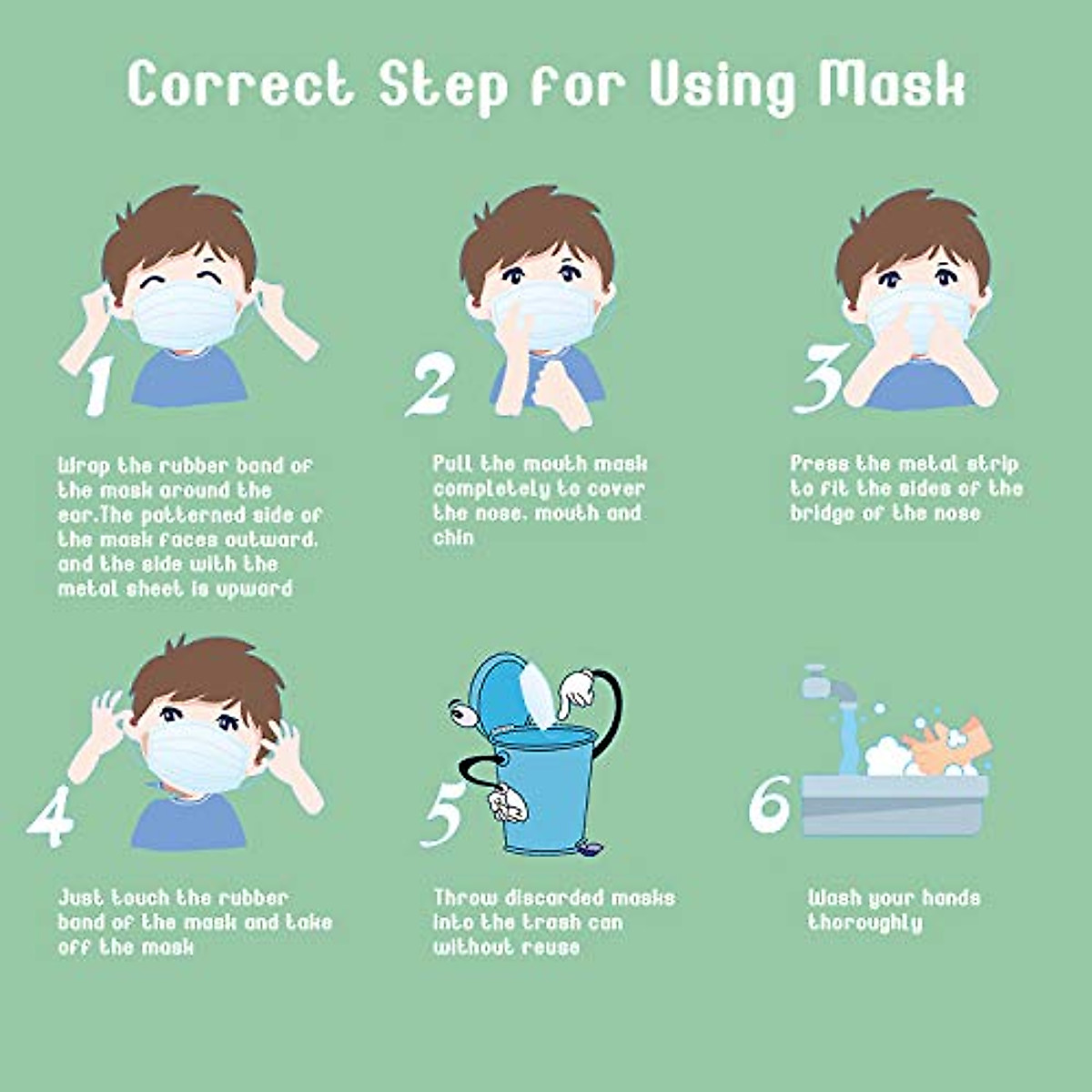 Correct Step for Using Mask

1

Wrap the rubber band of the mask around the ear.The patterned side of the mask faces outward, and the side with the metal sheet is upward

2

Pull the mouth mask completely to cover the nose, mouth and chin

3

Press the metal strip to fit the sides of the bridge of the nose

4

Just touch the rubber band of the mask and take off the mask

5

Throw discarded masks into the trash can without reuse

6

Wash your hands thoroughly