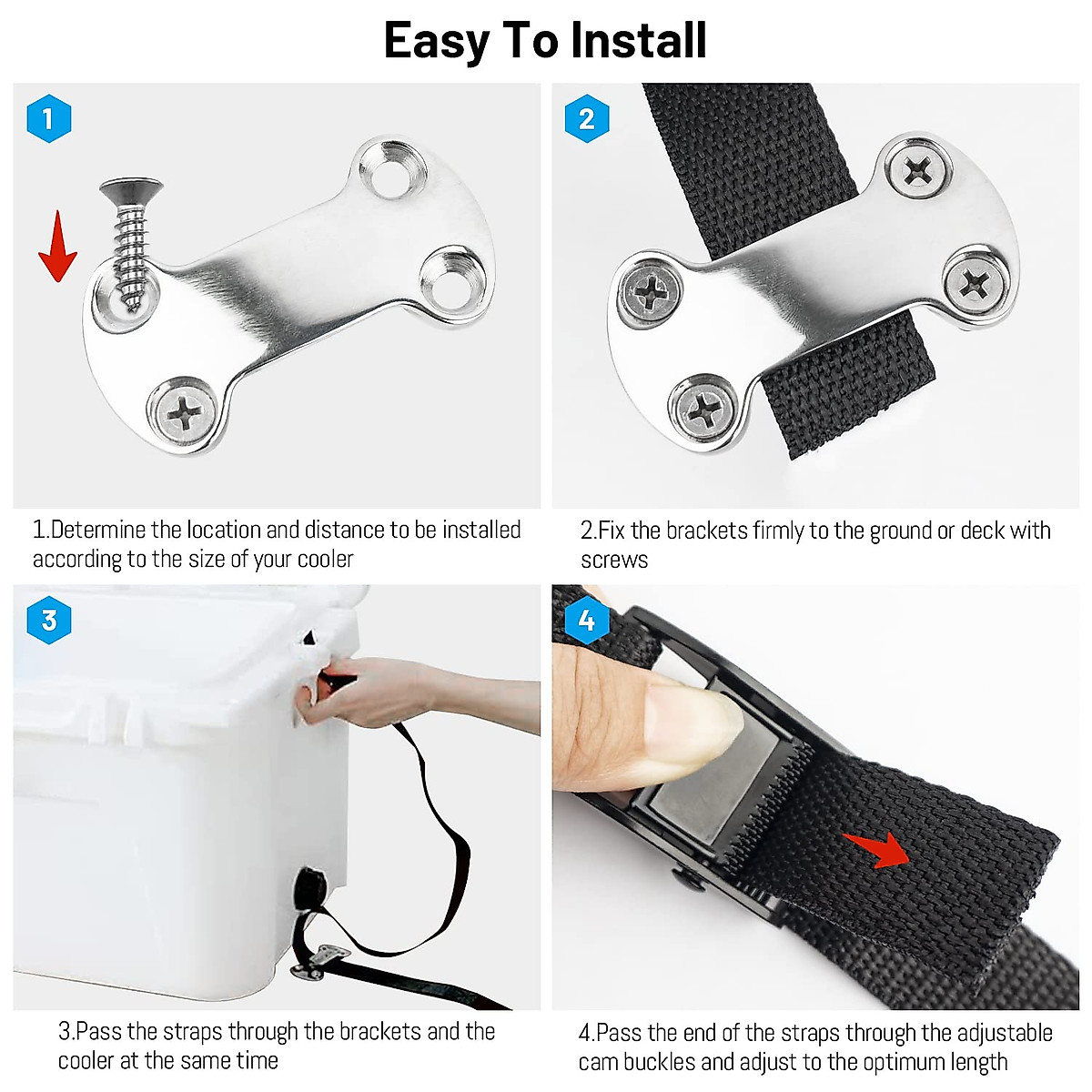 Easy To Install

1

1.Determine the location and distance to be installed according to the size of your cooler

2

2.Fix the brackets firmly to the ground or deck with screws

3

3.Pass the straps through the brackets and the cooler at the same time

4

4.Pass the end of the straps through the adjustable cam buckles and adjust to the optimum length