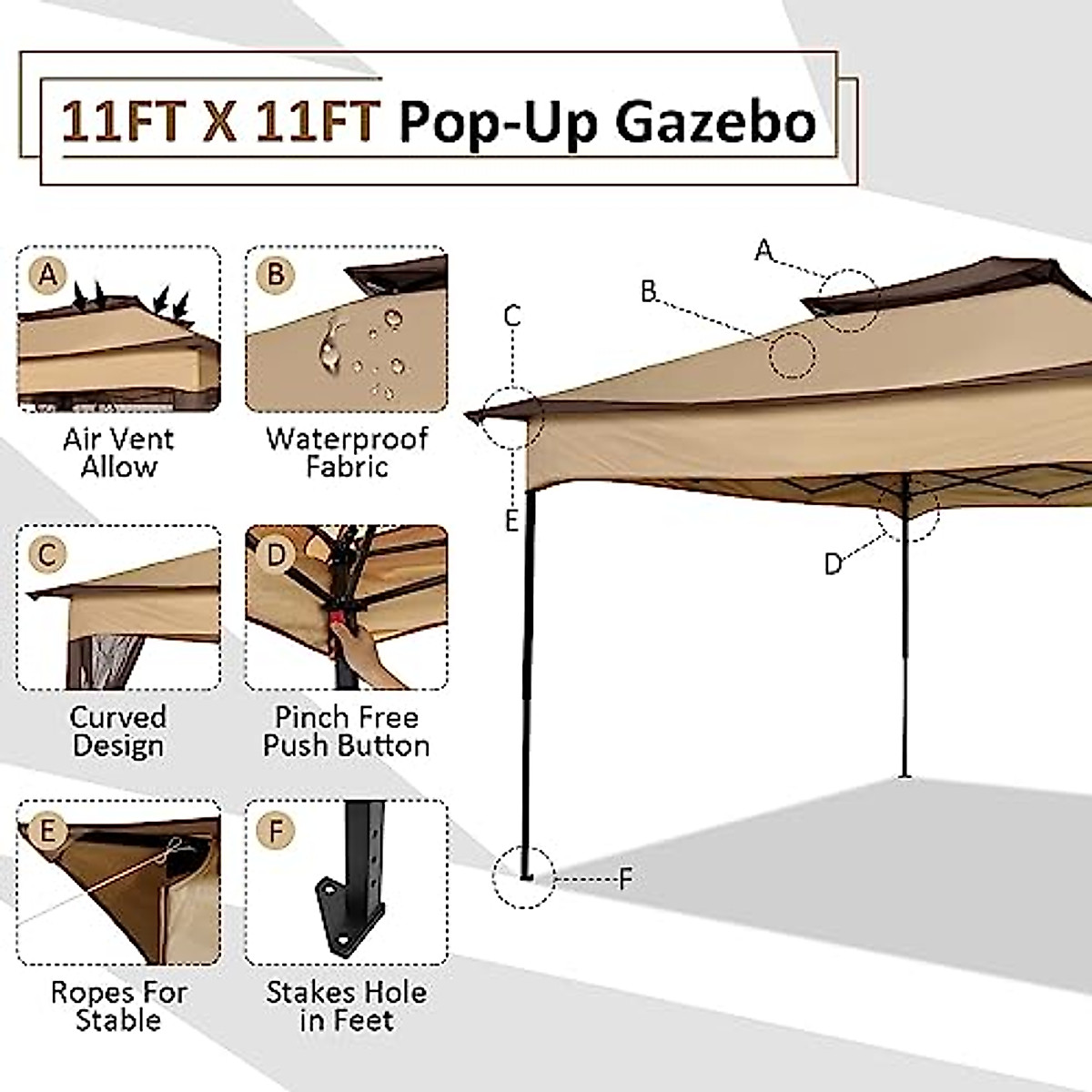 11FT X 11FT Pop-Up Gazebo

A

Air Vent Allow

B

Waterproof Fabric

C

Curved Design

D

Pinch Free Push Button

E

Ropes For Stable

F

Stakes Hole in Feet

A

B

C

E

D

F