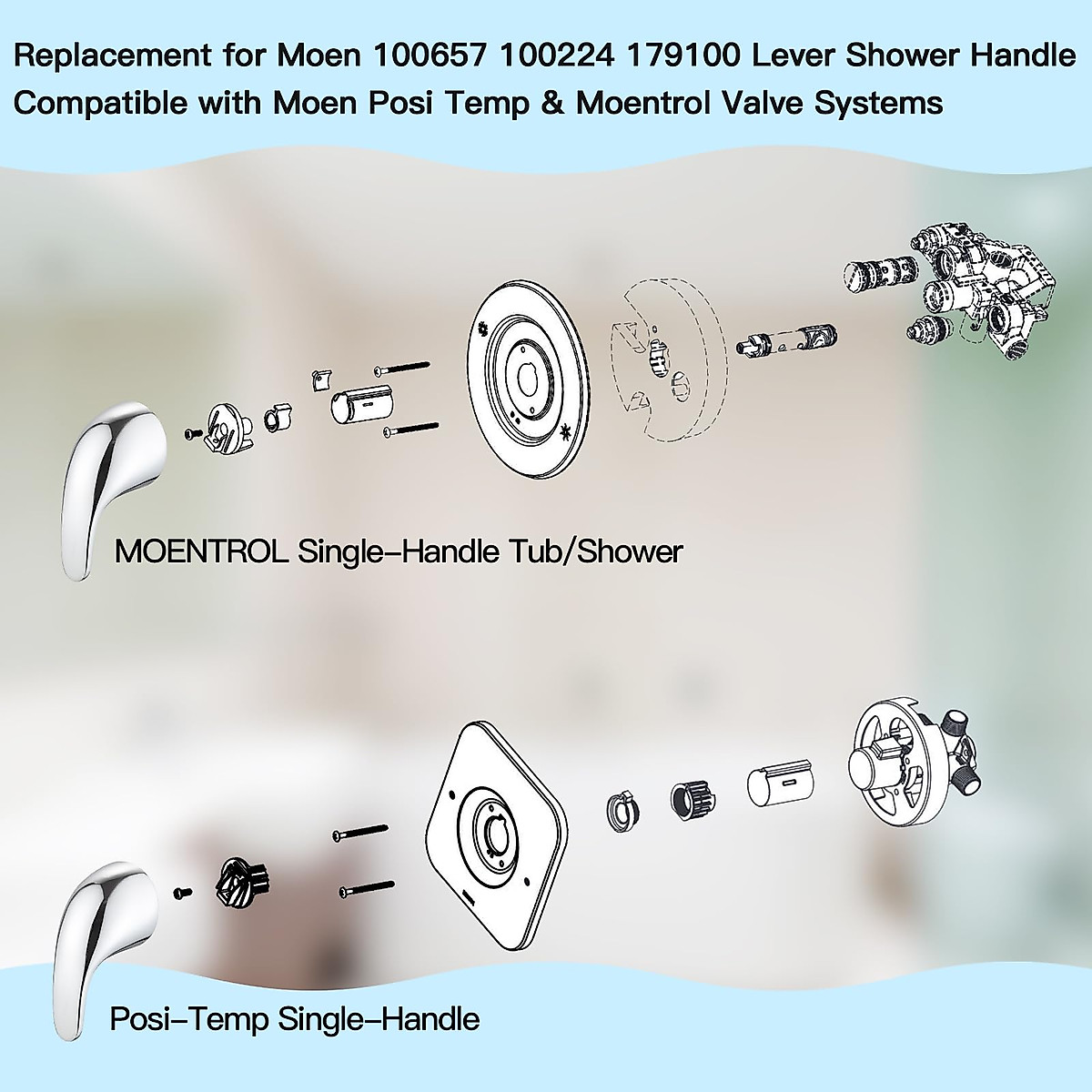 Replacement for Moen 100657 100224 179100 Lever Shower Handle Compatible with Moen Posi Temp & Moentrol Valve Systems

MOENTROL Single–Handle Tub/Shower

Posi–Temp Single–Handle