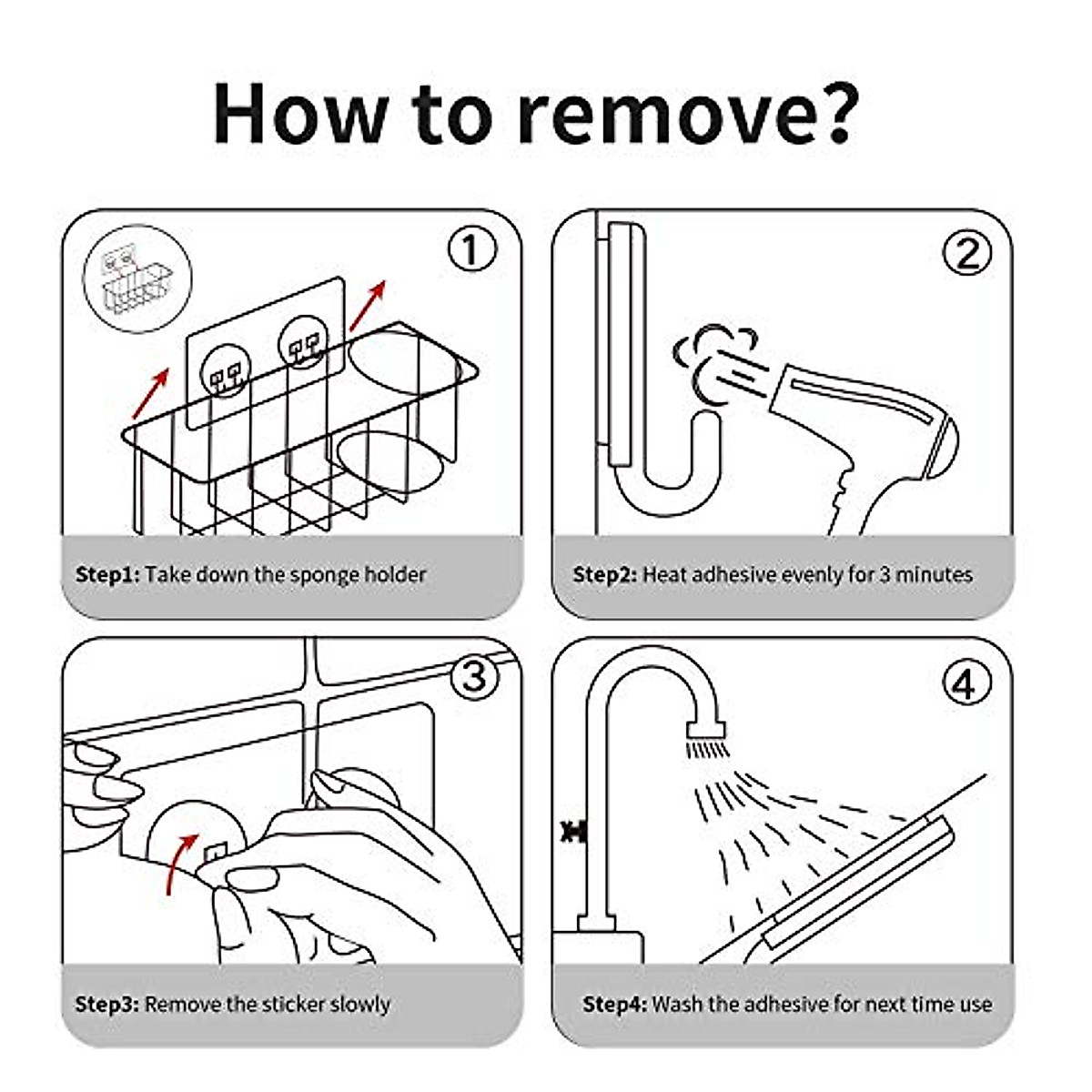 How to remove?

①

Step1: Take down the sponge holder

②

Step2: Heat adhesive evenly for 3 minutes

③

Step3: Remove the sticker slowly

④

Step4: Wash the adhesive for next time use