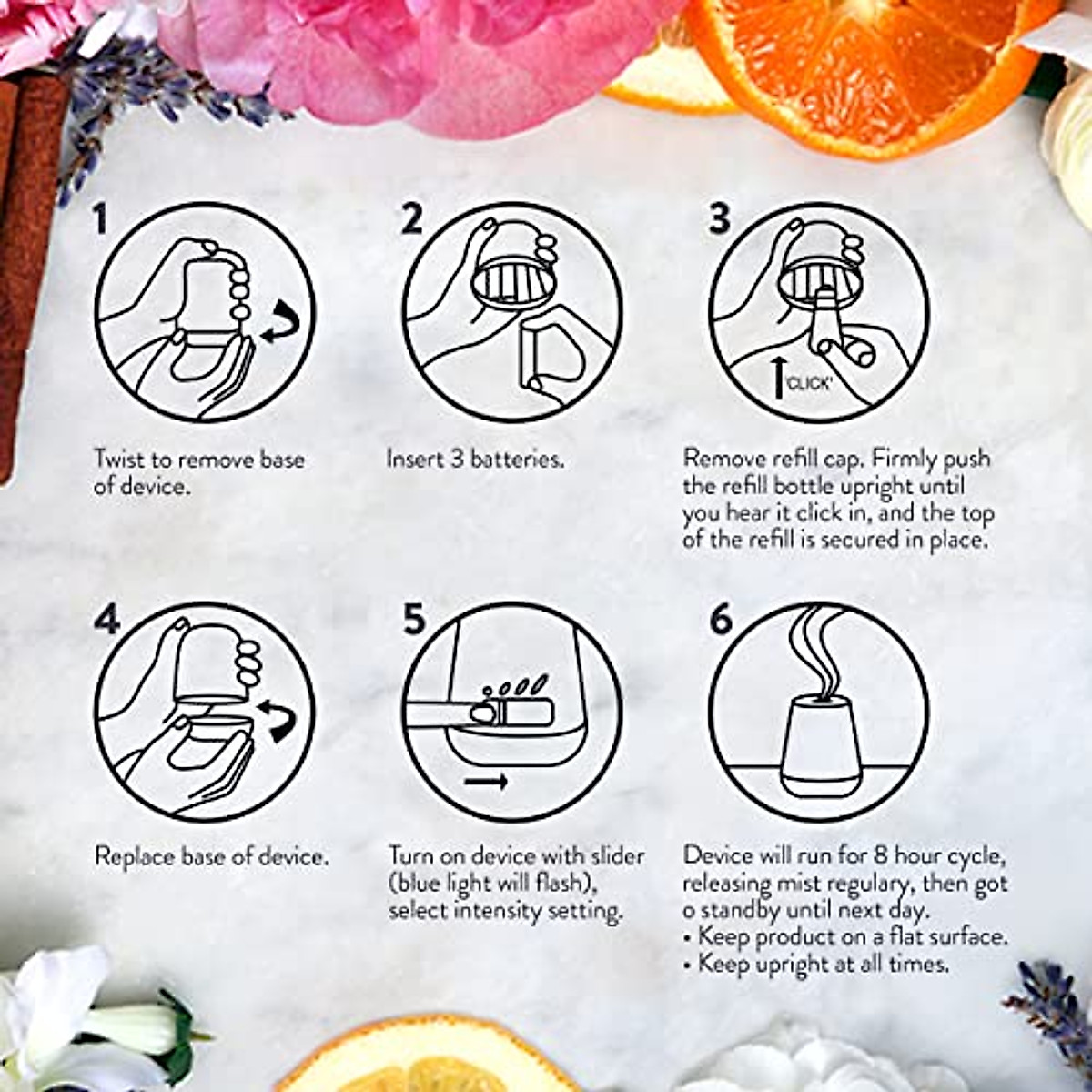 1

Twist to remove base of device.

2

Insert 3 batteries.

3

'CLICK'

Remove refill cap. Firmly push the refill bottle upright until you hear it click in, and the top of the refill is secured in place.

4

Replace base of device.

5

Turn on device with slider (blue light will flash), select intensity setting.

6

Device will run for 8 hour cycle, releasing mist regulary, then got o standby until next day.
• Keep product on a flat surface.
• Keep upright at all times.