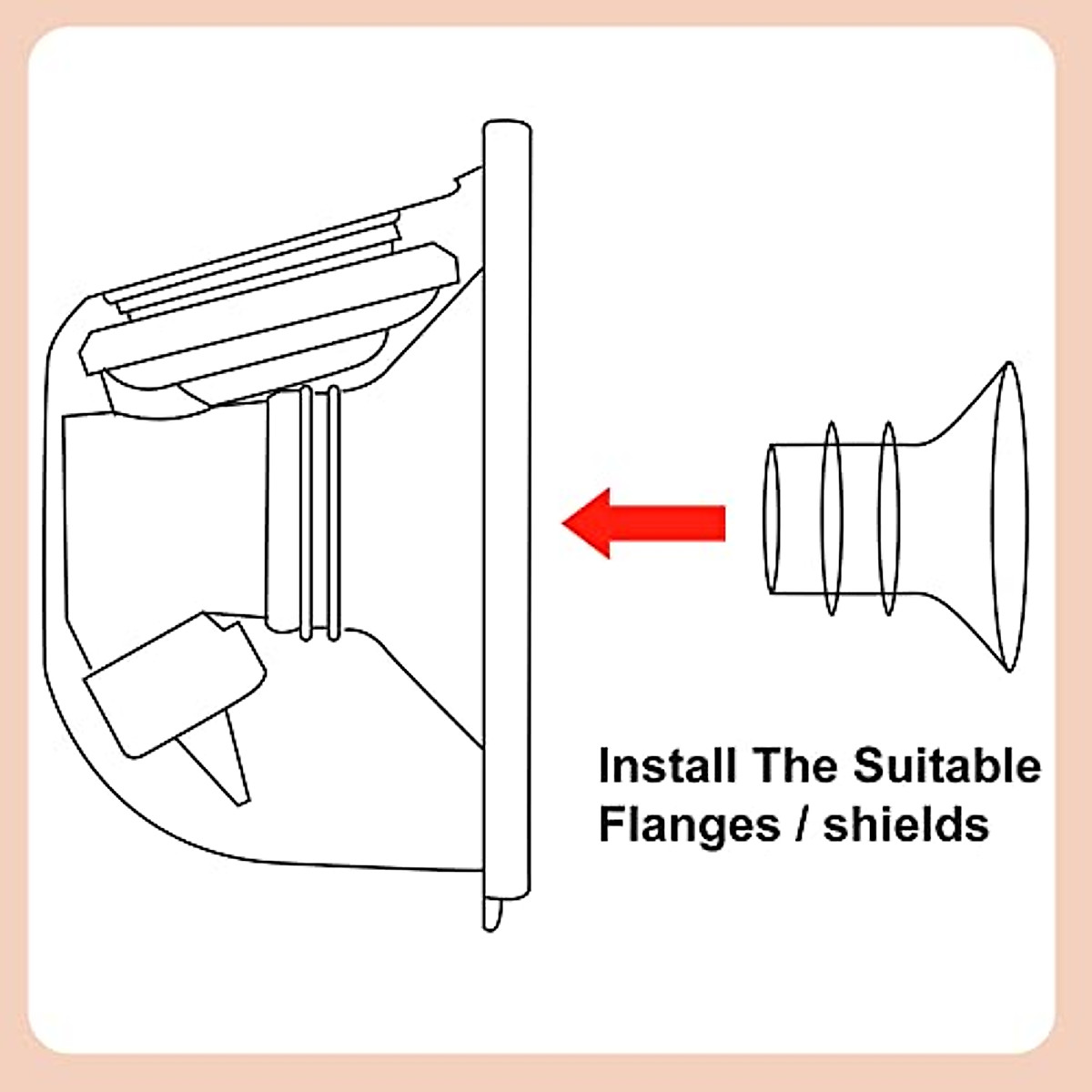 Install The Suitable Flanges / shields