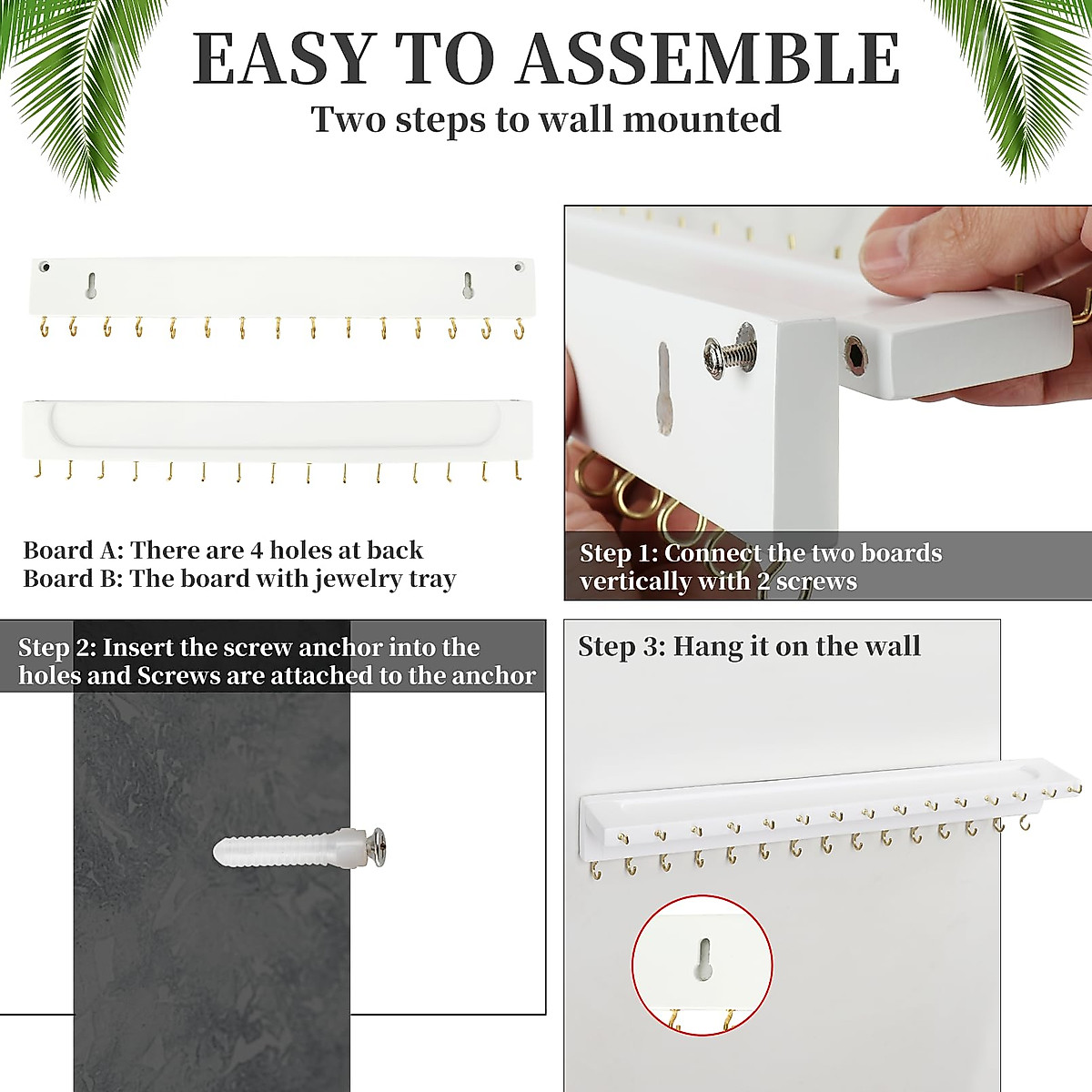 EASY TO ASSEMBLE
Two steps to wall mounted

Board A: There are 4 holes at back
Board B: The board with jewelry tray

Step 1: Connect the two boards vertically with 2 screws

Step 2: Insert the screw anchor into the holes and Screws are attached to the anchor

Step 3: Hang it on the wall