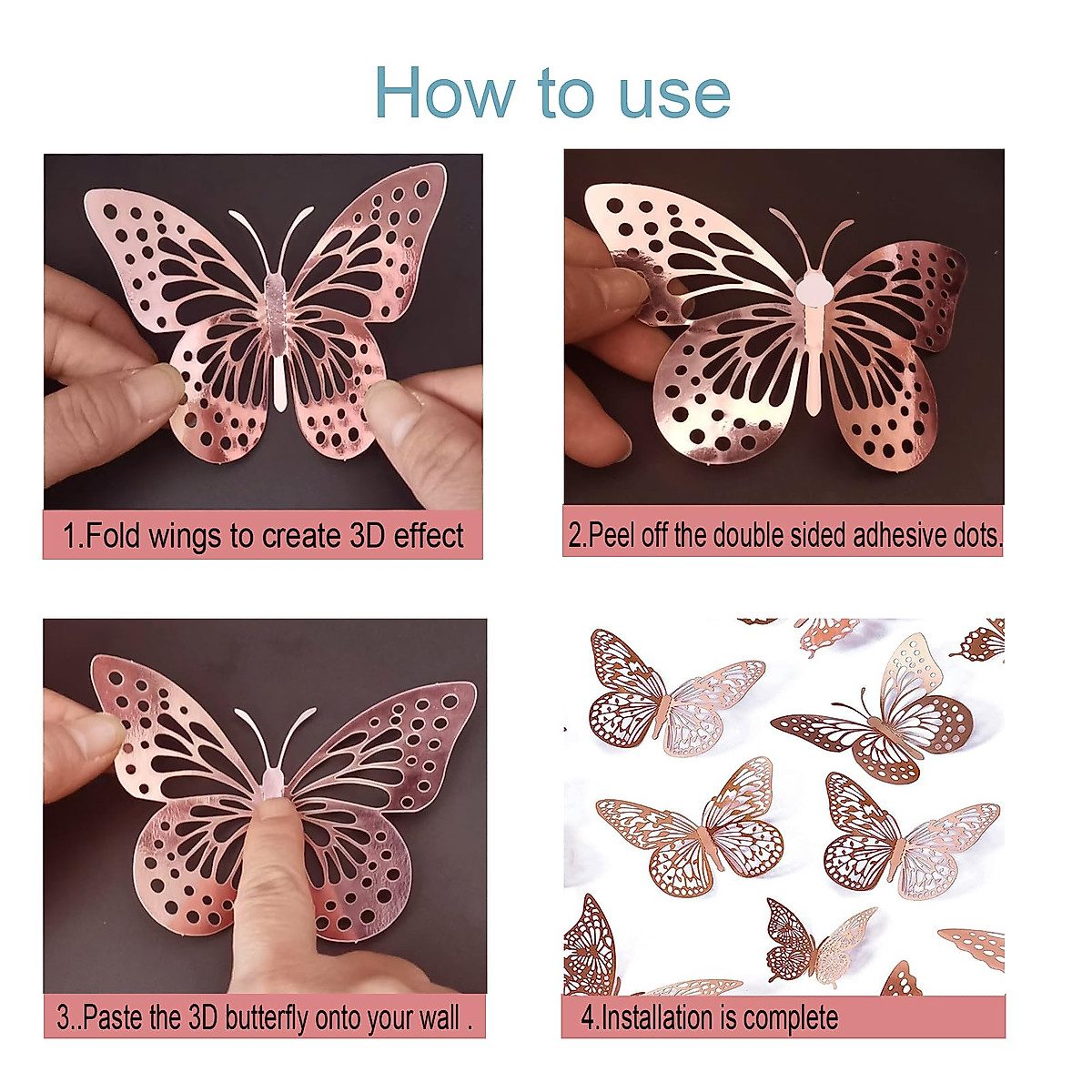 How to use

1.Fold wings to create 3D effect

2.Peel off the double sided adhesive dots.

3..Paste the 3D butterfly onto your wall .

4.Installation is complete