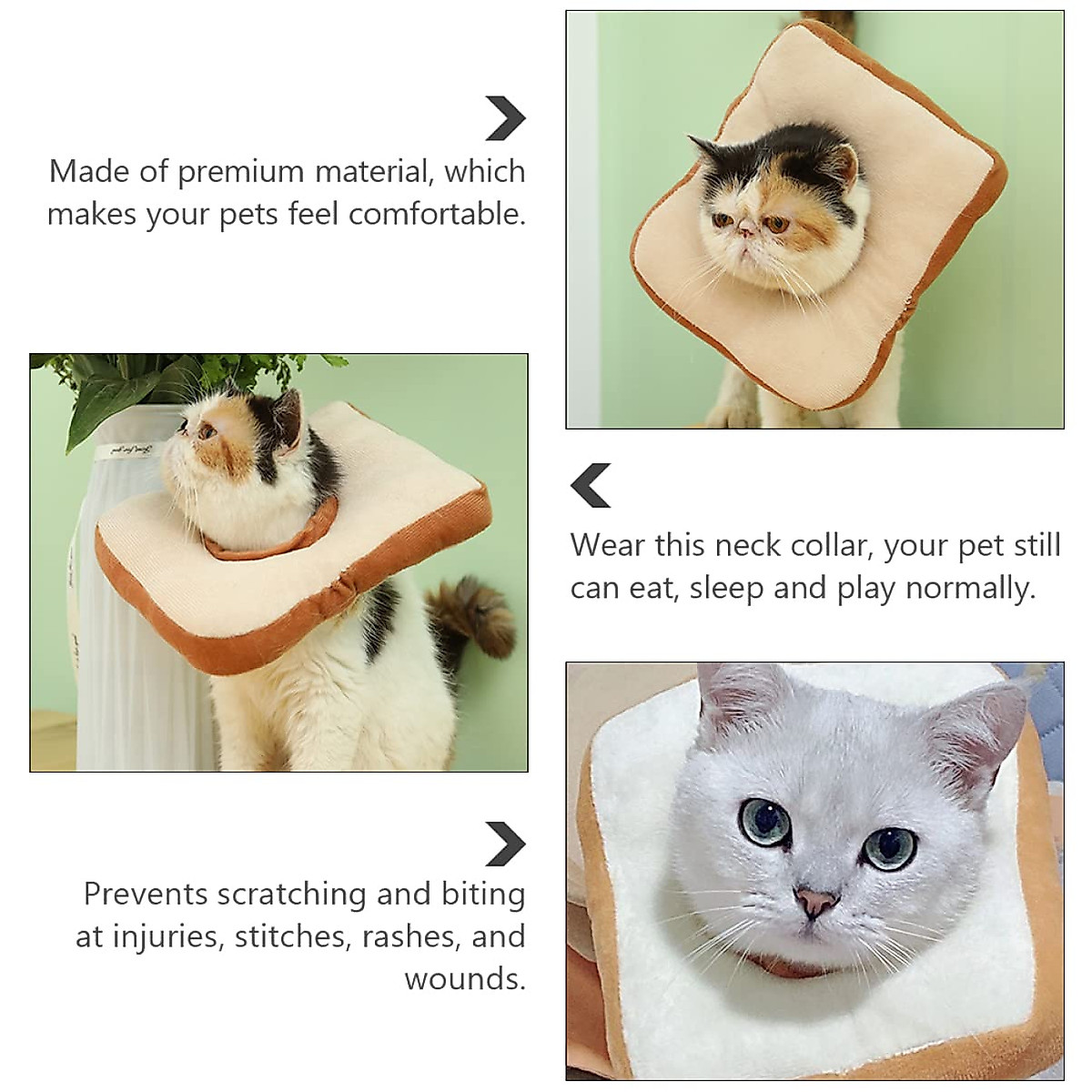 Made of premium material, which makes your pets feel comfortable.

Wear this neck collar, your pet still can eat, sleep and play normally.

Prevents scratching and biting at injuries, stitches, rashes, and wounds.