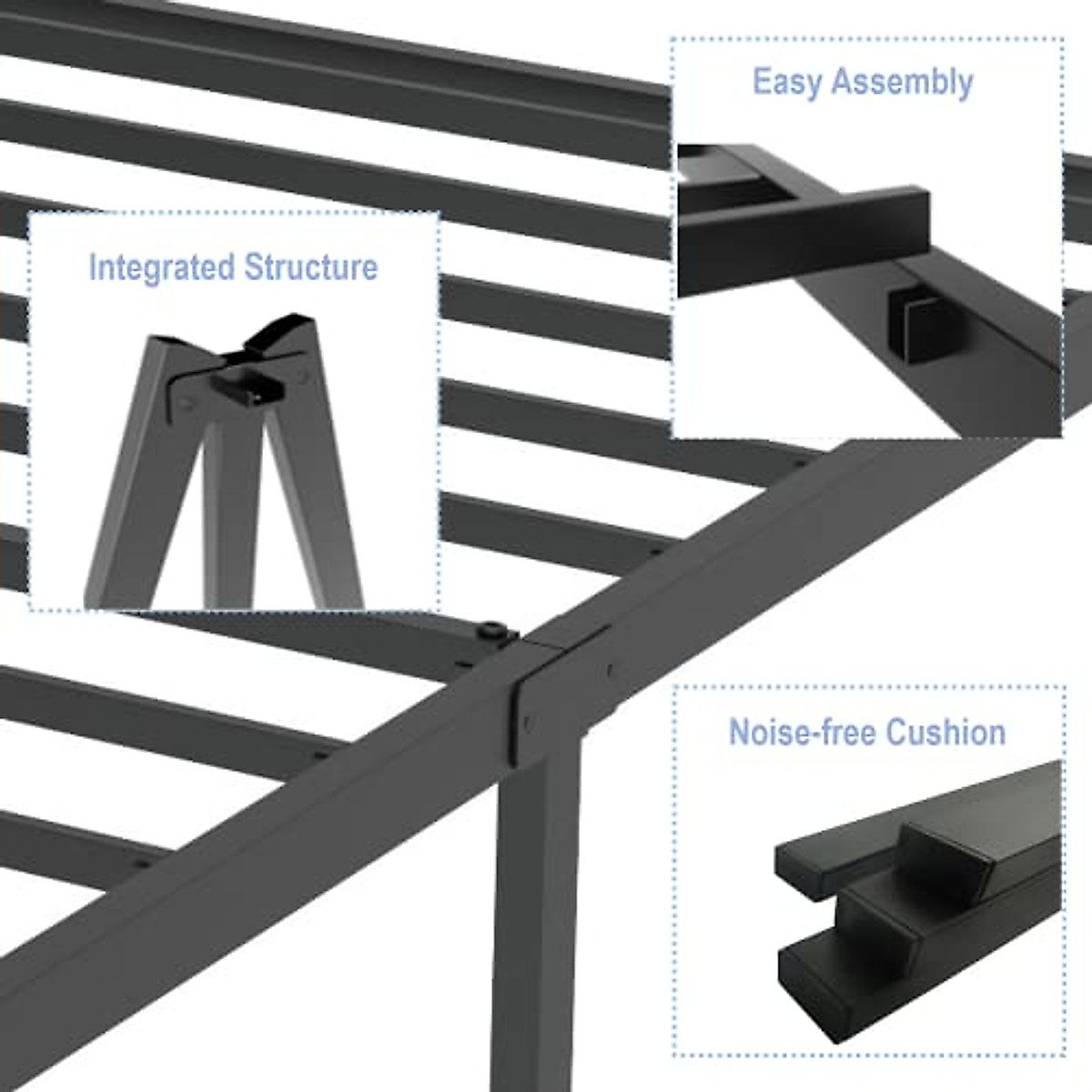 Easy Assembly

Integrated Structure

Noise-free Cushion