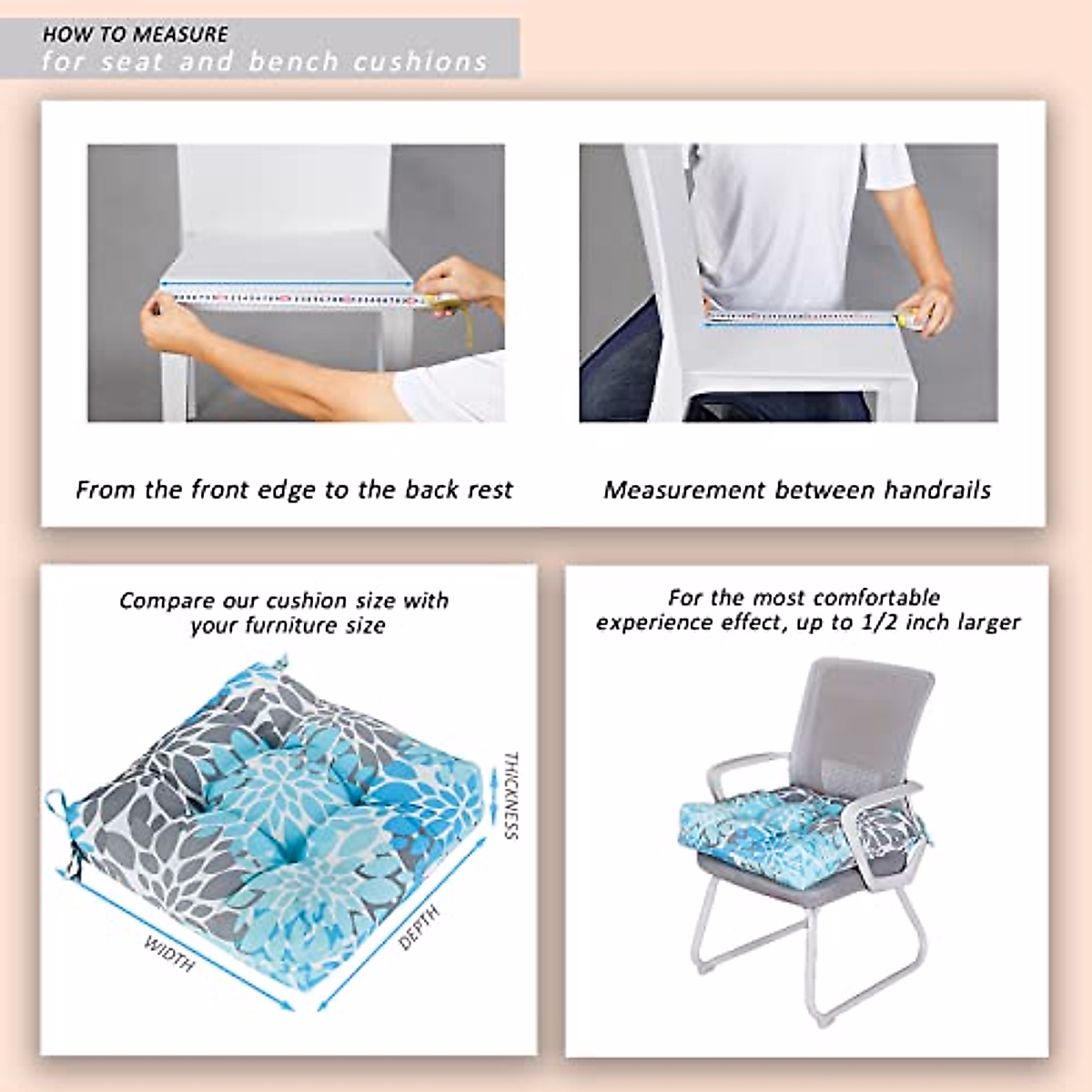 HOW TO MEASURE
for seat and bench cushions

From the front edge to the back rest

Measurement between handrails

Compare our cushion size with your furniture size

THICKNESS

WIDTH

DEPTH

For the most comfortable experience effect, up to 1/2 inch larger