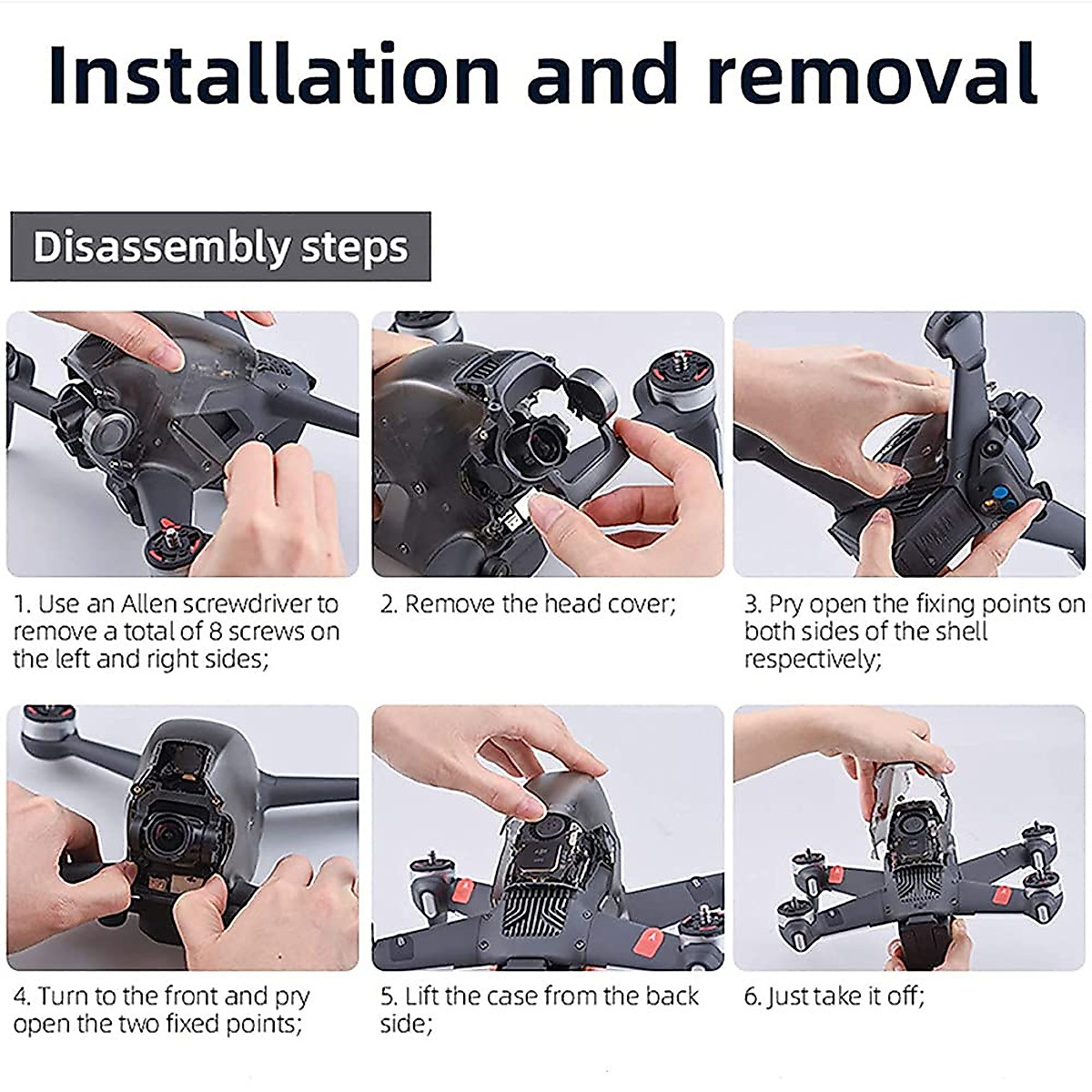 Installation and removal

Disassembly steps

1. Use an Allen screwdriver to remove a total of 8 screws on the left and right sides;

2. Remove the head cover;

3. Pry open the fixing points on both sides of the shell respectively;

4. Turn to the front and pry open the two fixed points;

5. Lift the case from the back side;

6. Just take it off;