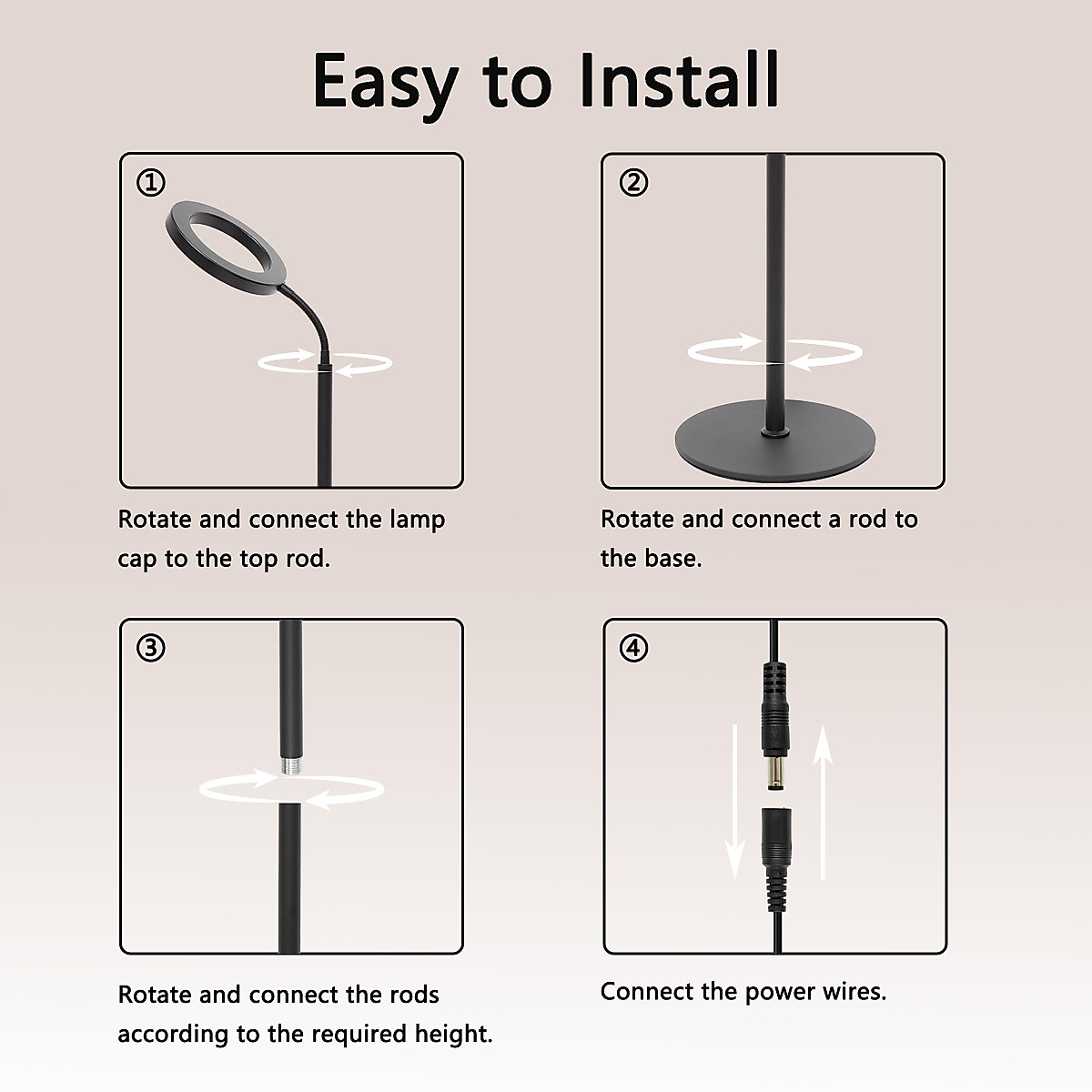 Easy to Install

①

Rotate and connect the lamp cap to the top rod.

②

Rotate and connect a rod to the base.

③

Rotate and connect the rods according to the required height.

④

Connect the power wires.