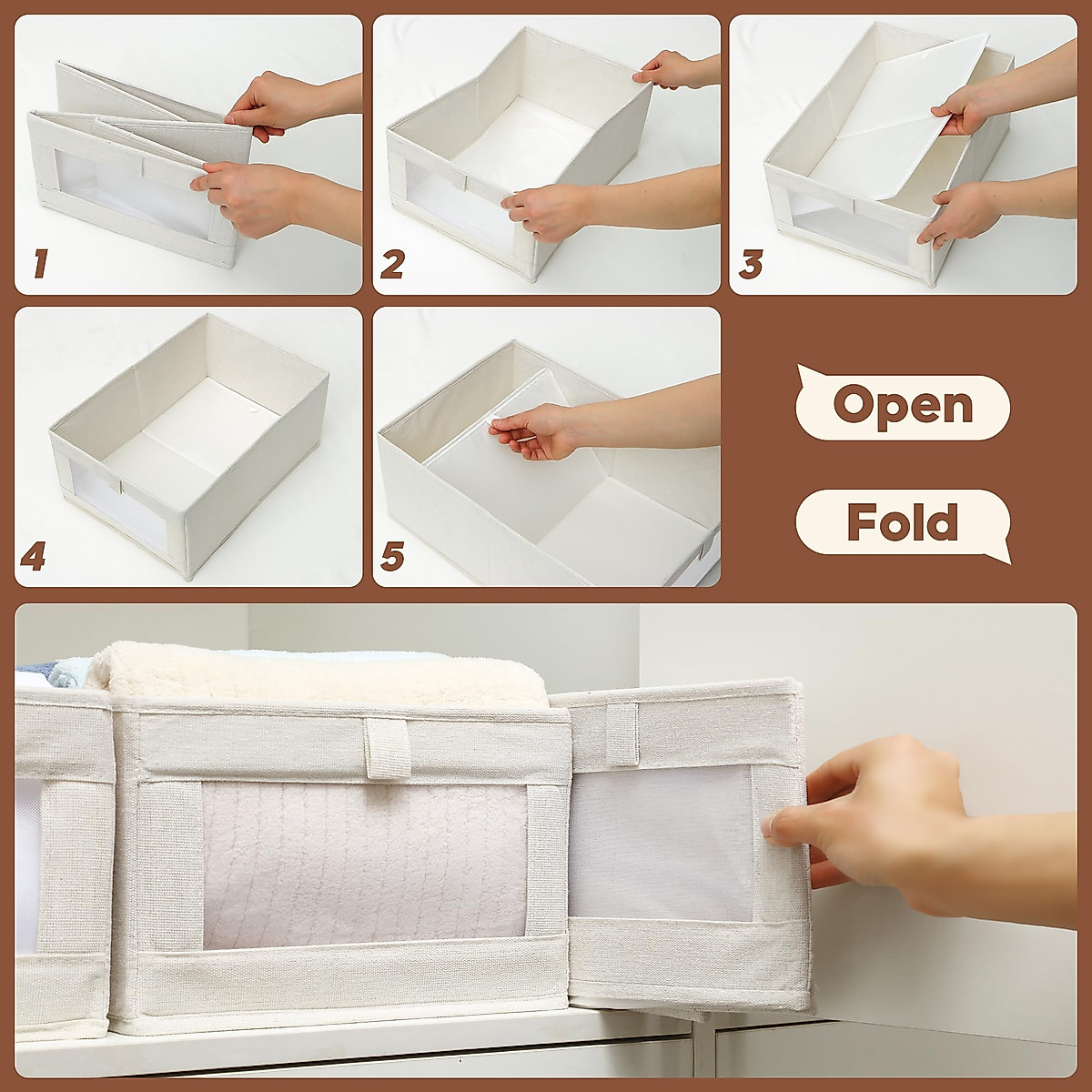 1

2

3

4

5

Open

Fold