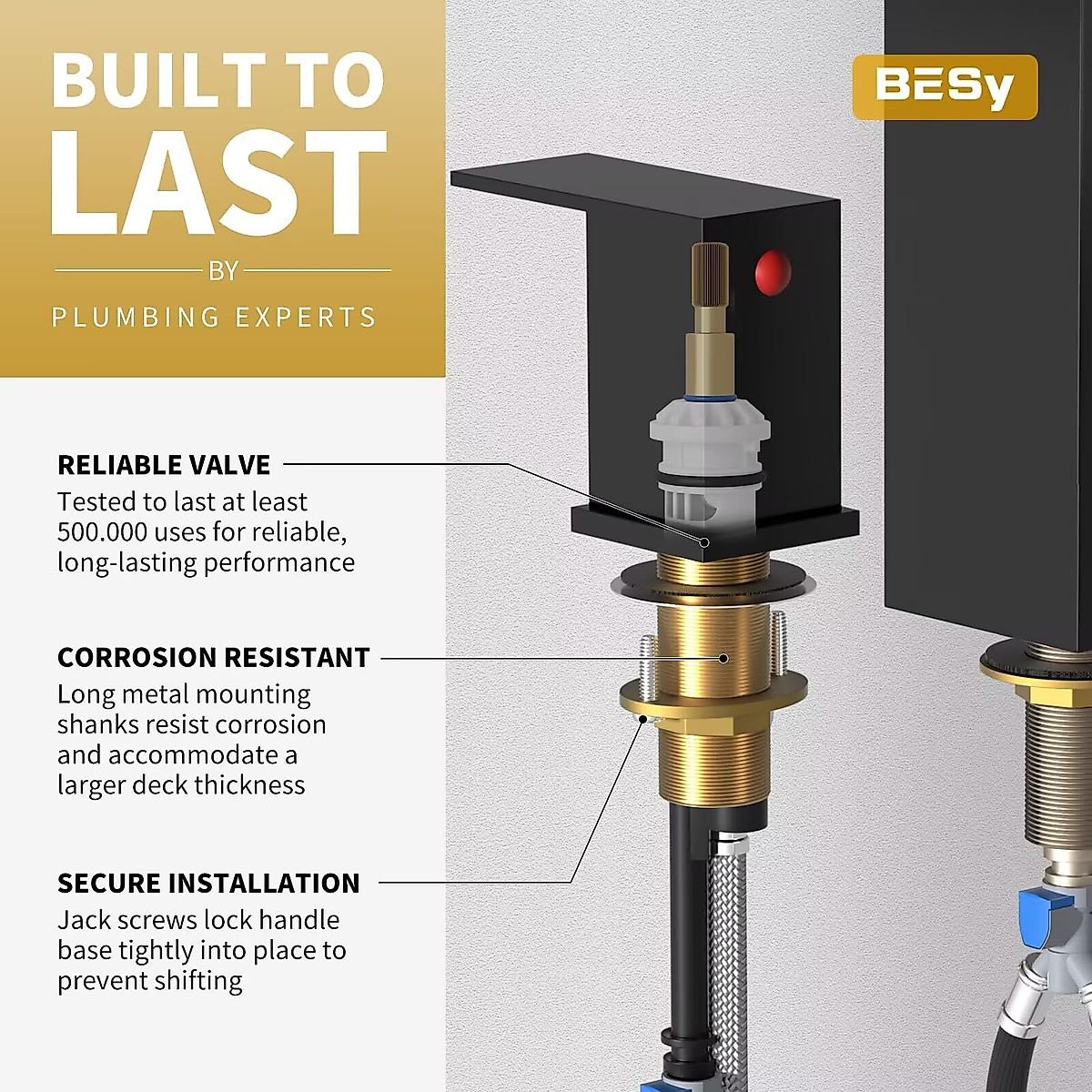 BUILT TO LAST

BY

PLUMBING EXPERTS

BESy

RELIABLE VALVE
Tested to last at least 500.000 uses for reliable, long-lasting performance

CORROSION RESISTANT
Long metal mounting shanks resist corrosion and accommodate a larger deck thickness

SECURE INSTALLATION
Jack screws lock handle base tightly into place to prevent shifting