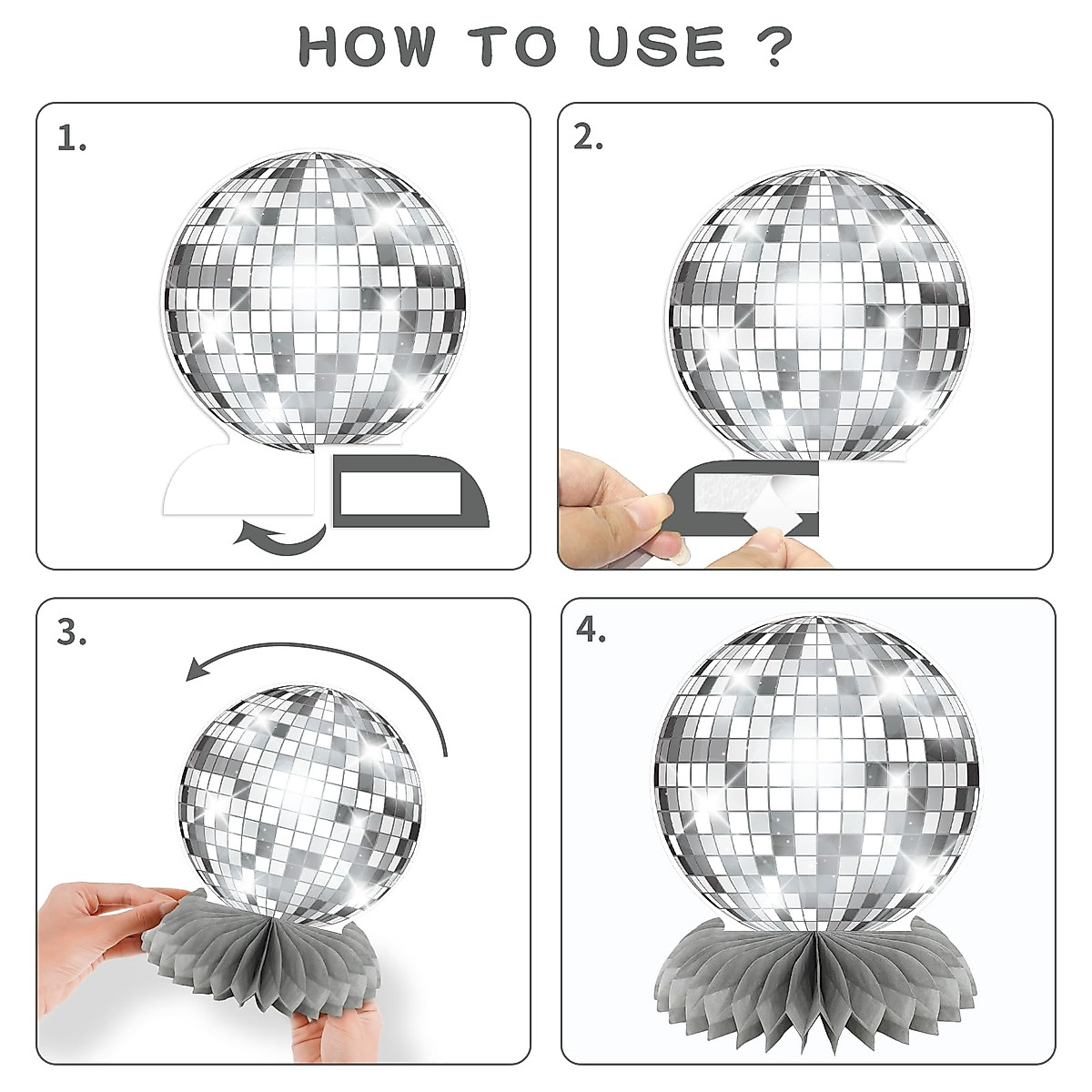 HOW TO USE ?

1.

2.

3.

4.