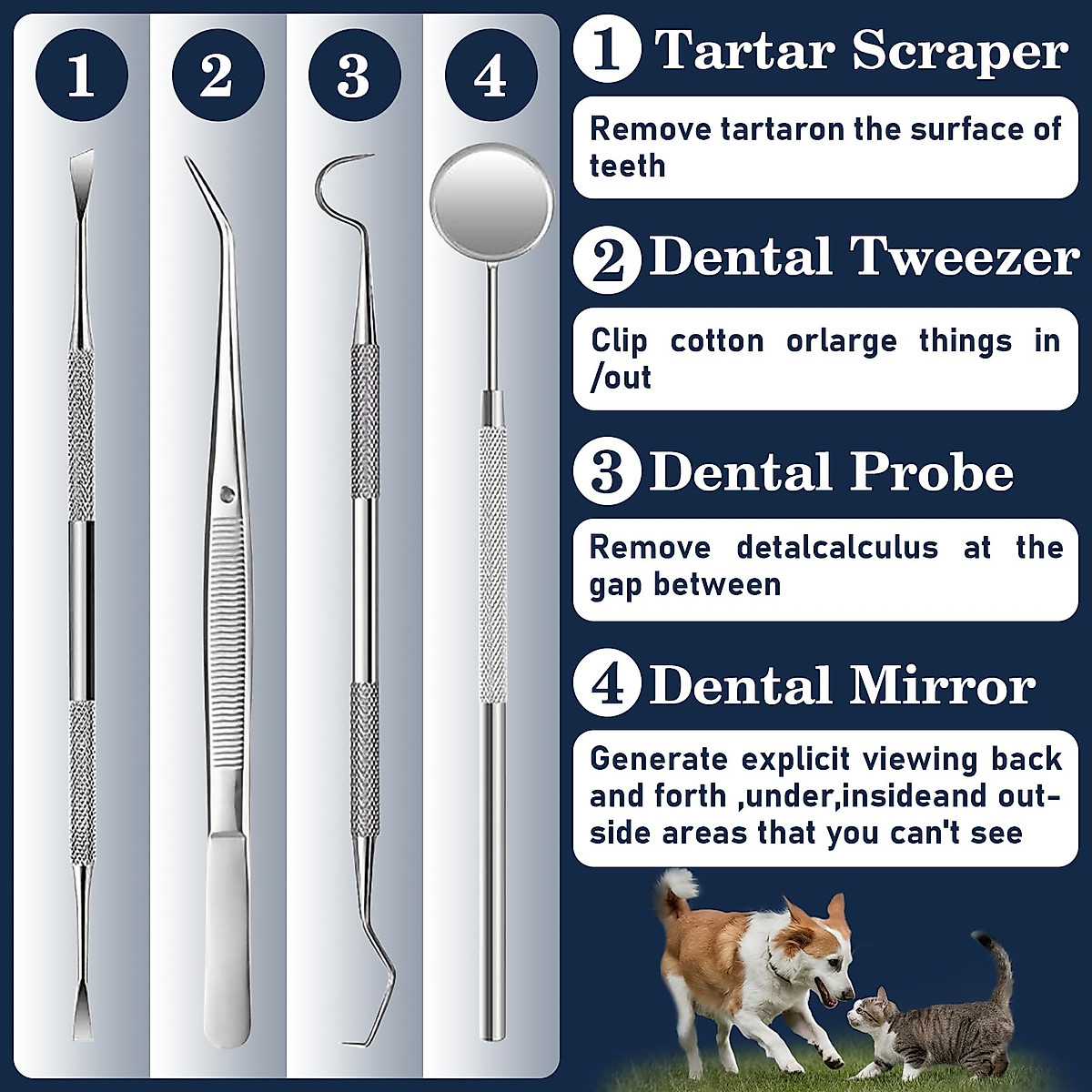 1 2 3 4

1 Tartar Scraper

Remove tartaron the surface of teeth

2 Dental Tweezer

Clip cotton orlarge things in /out

3 Dental Probe

Remove detalcalculus at the gap between

4 Dental Mirror

Generate explicit viewing back and forth ,under,insideand outside areas that you can't see