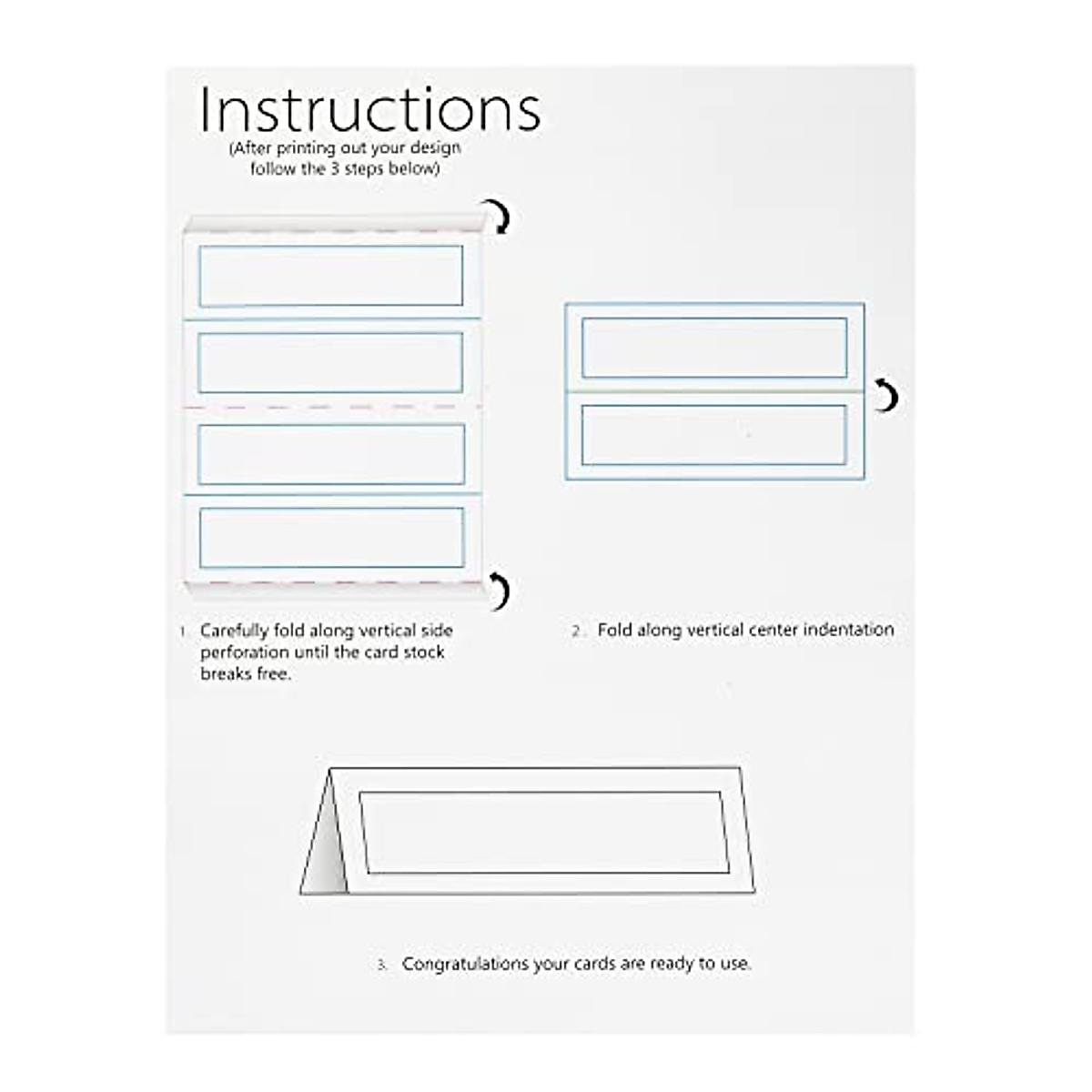 Instructions
(After printing out your design follow the 3 steps below)

1. Carefully fold along vertical side perforation until the card stock breaks free.

2. Fold along vertical center indentation

3. Congratulations your cards are ready to use.