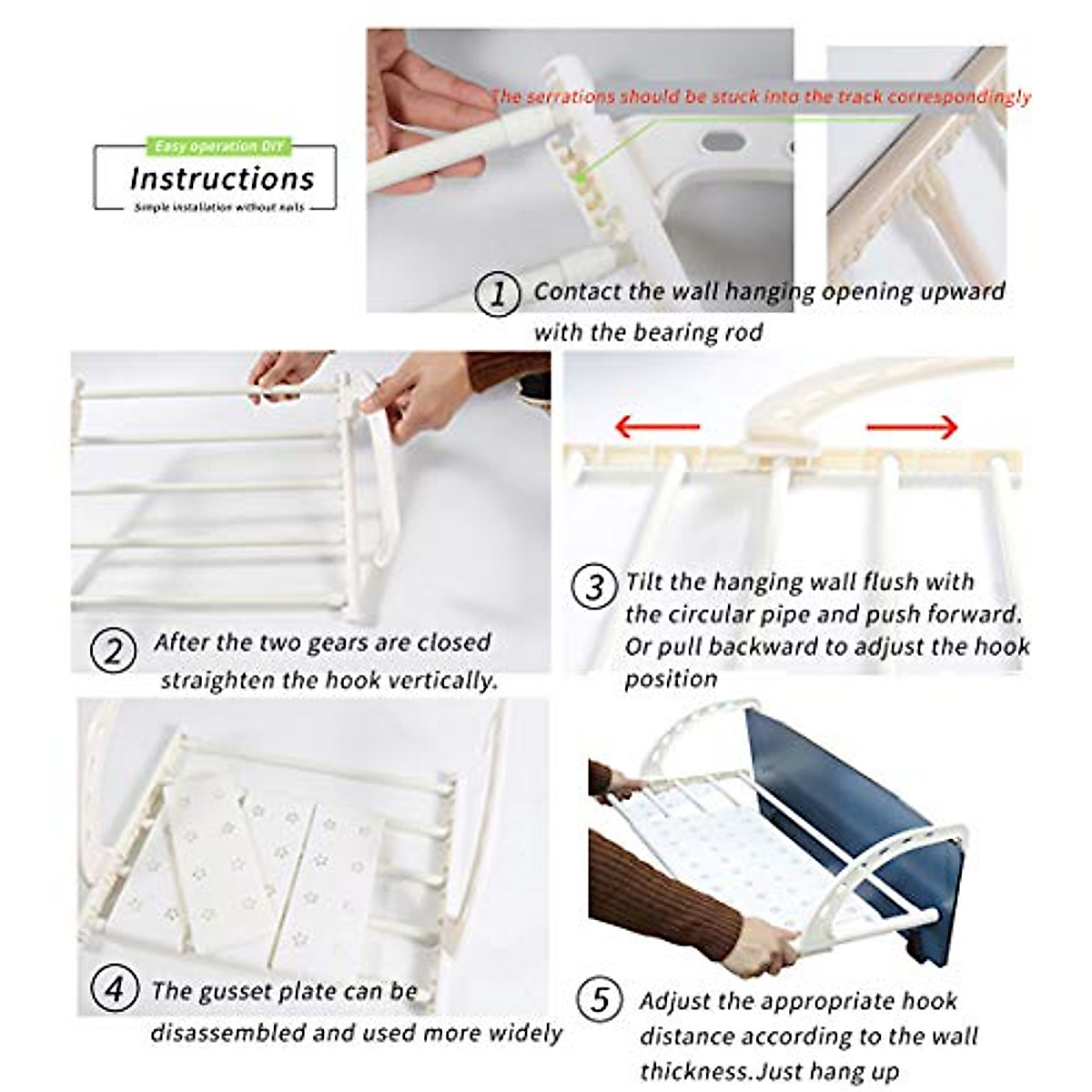 Easy operation DIY
Instructions
Simple installation without nails

The serrations should be stuck into the track correspondingly

1 Contact the wall hanging opening upward with the bearing rod

2 After the two gears are closed straighten the hook vertically.

3 Tilt the hanging wall flush with the circular pipe and push forward. Or pull backward to adjust the hook position

4 The gusset plate can be disassembled and used more widely

5 Adjust the appropriate hook distance according to the wall thickness.Just hang up