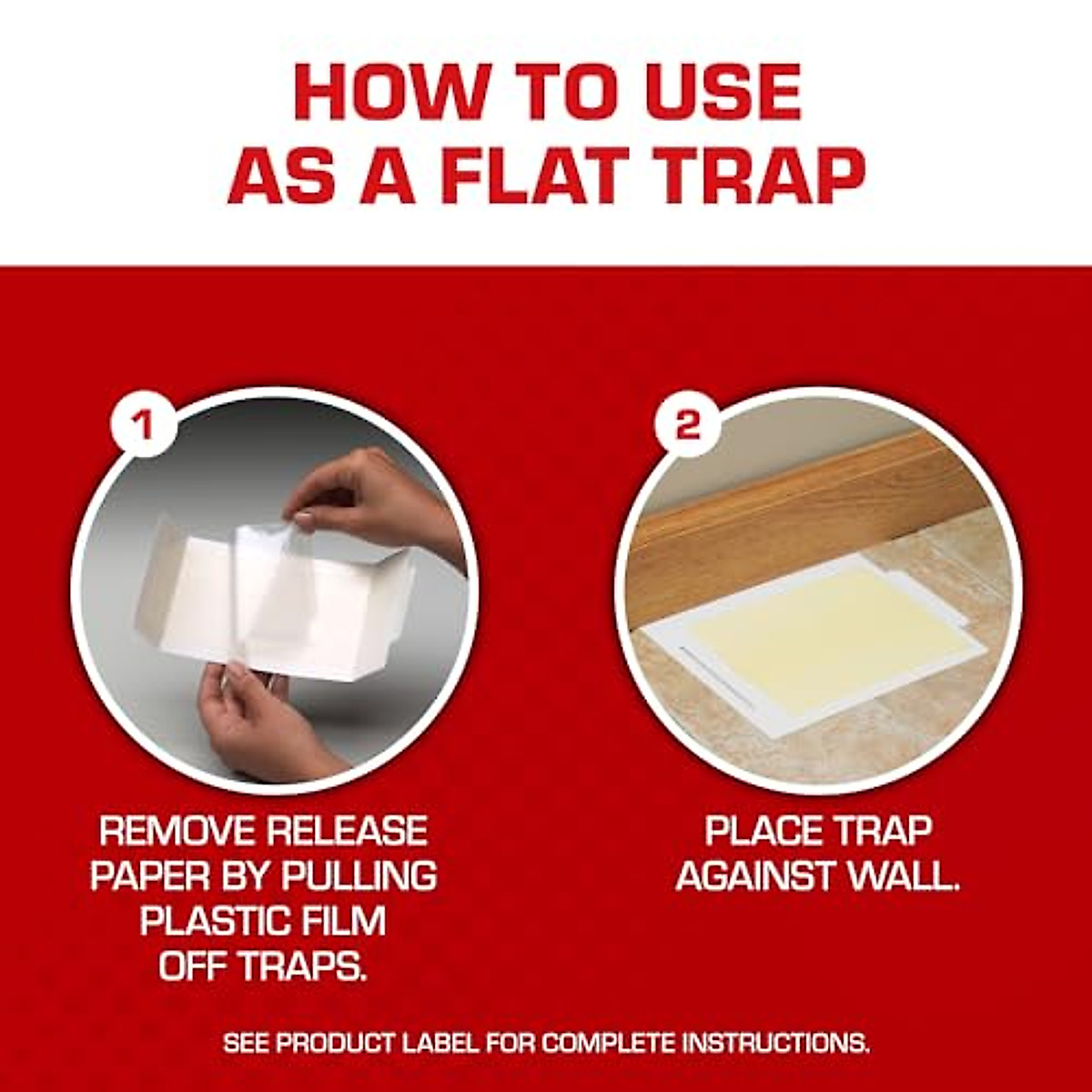 HOW TO USE AS A FLAT TRAP

1

REMOVE RELEASE PAPER BY PULLING PLASTIC FILM OFF TRAPS.

2

PLACE TRAP AGAINST WALL.

SEE PRODUCT LABEL FOR COMPLETE INSTRUCTIONS.