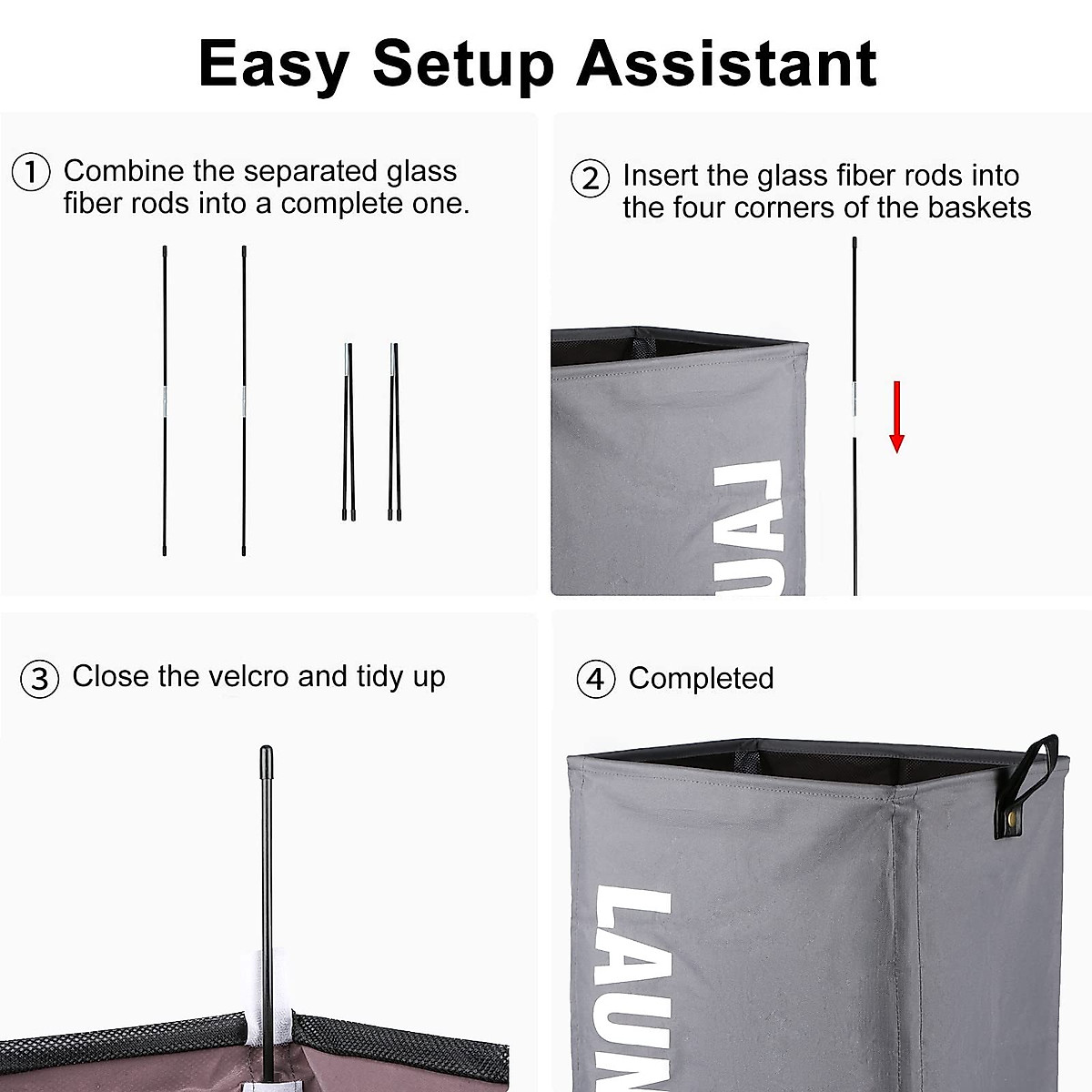 Easy Setup Assistant

① Combine the separated glass fiber rods into a complete one.

② Insert the glass fiber rods into the four corners of the baskets

LAU

③ Close the velcro and tidy up

④ Completed

LAUN