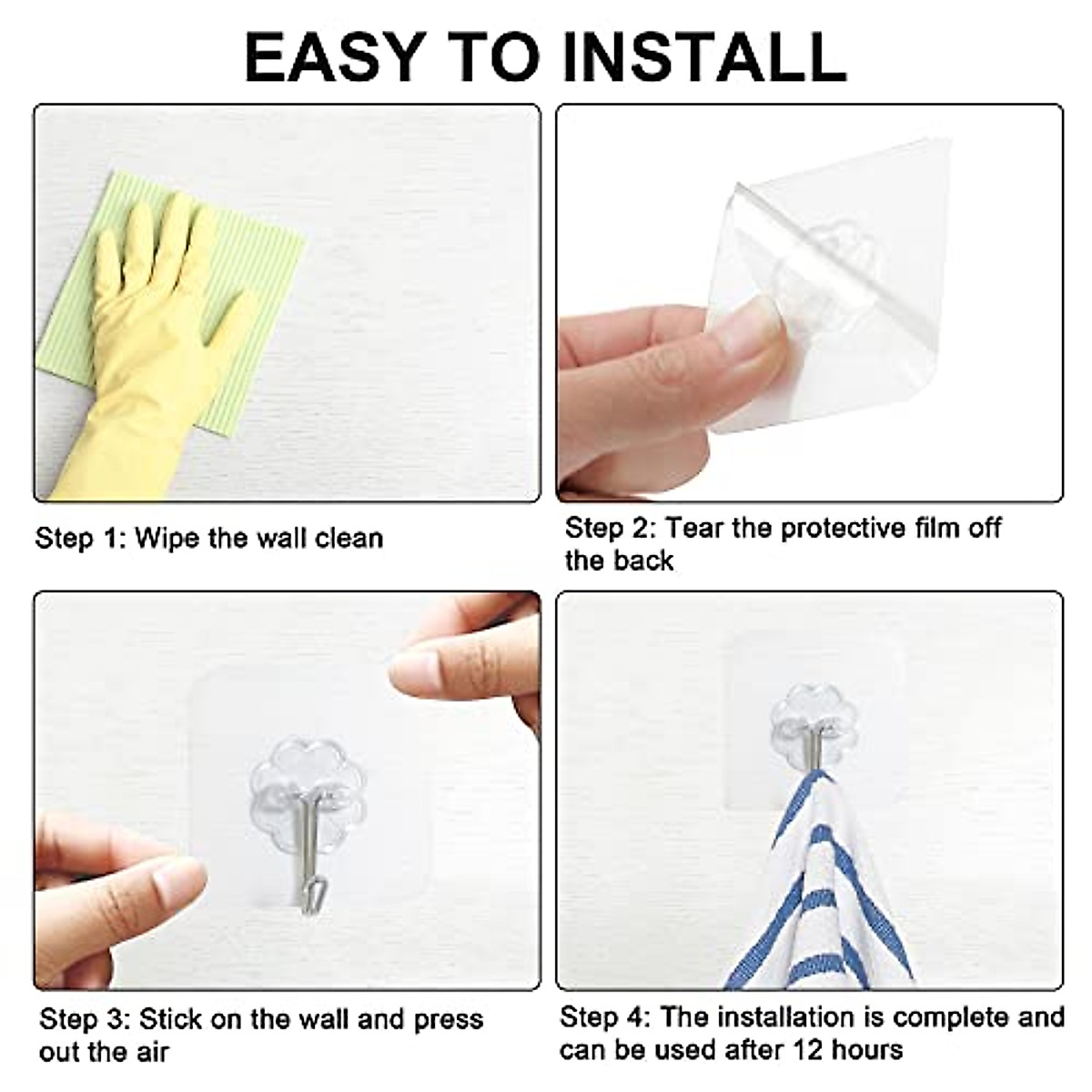 EASY TO INSTALL

Step 1: Wipe the wall clean

Step 2: Tear the protective film off the back

Step 3: Stick on the wall and press out the air

Step 4: The installation is complete and can be used after 12 hours