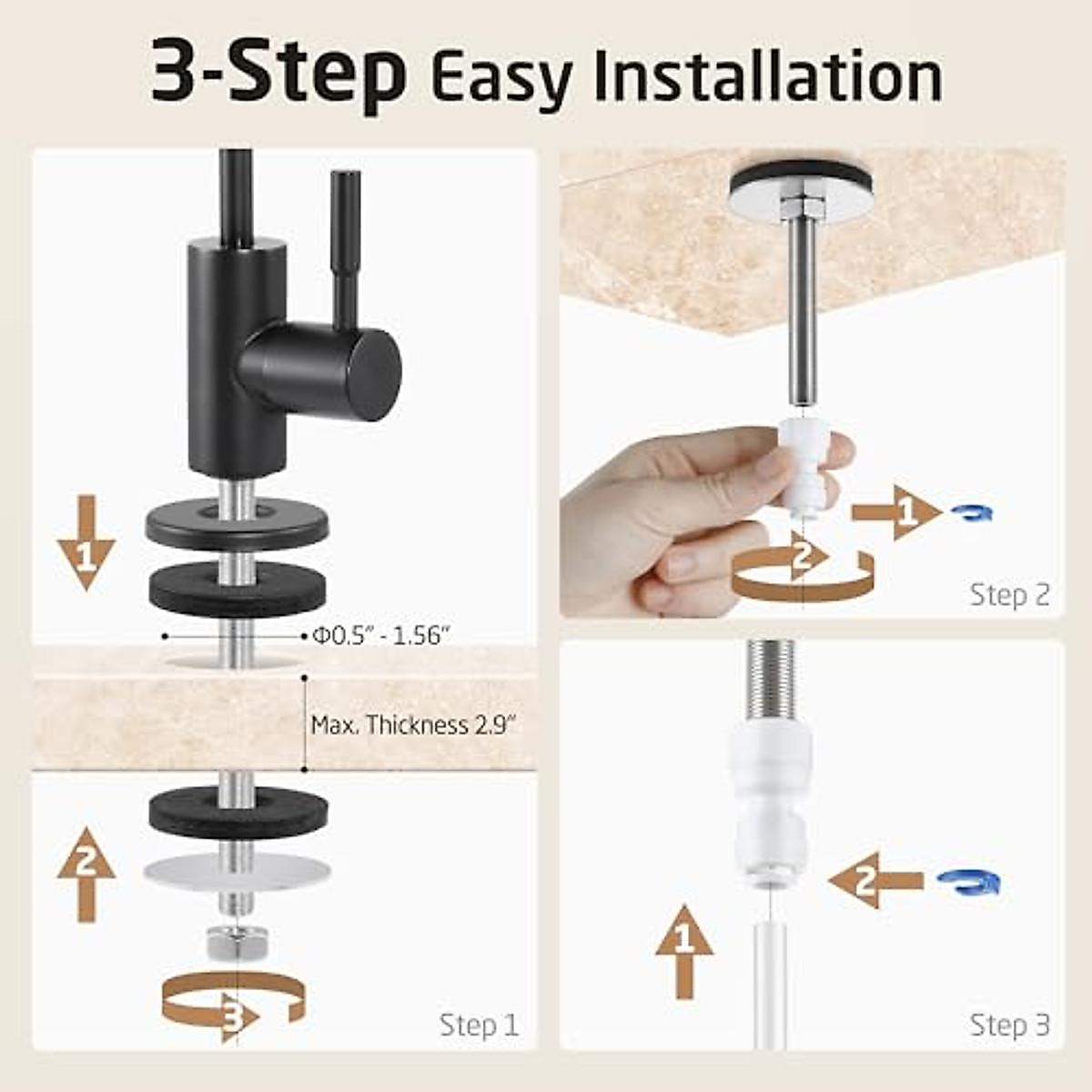 3-Step Easy Installation

1

Φ0.5" - 1.56"

Max. Thickness 2.9"

2

3

Step 1

1

2

Step 2

2

1

Step 3