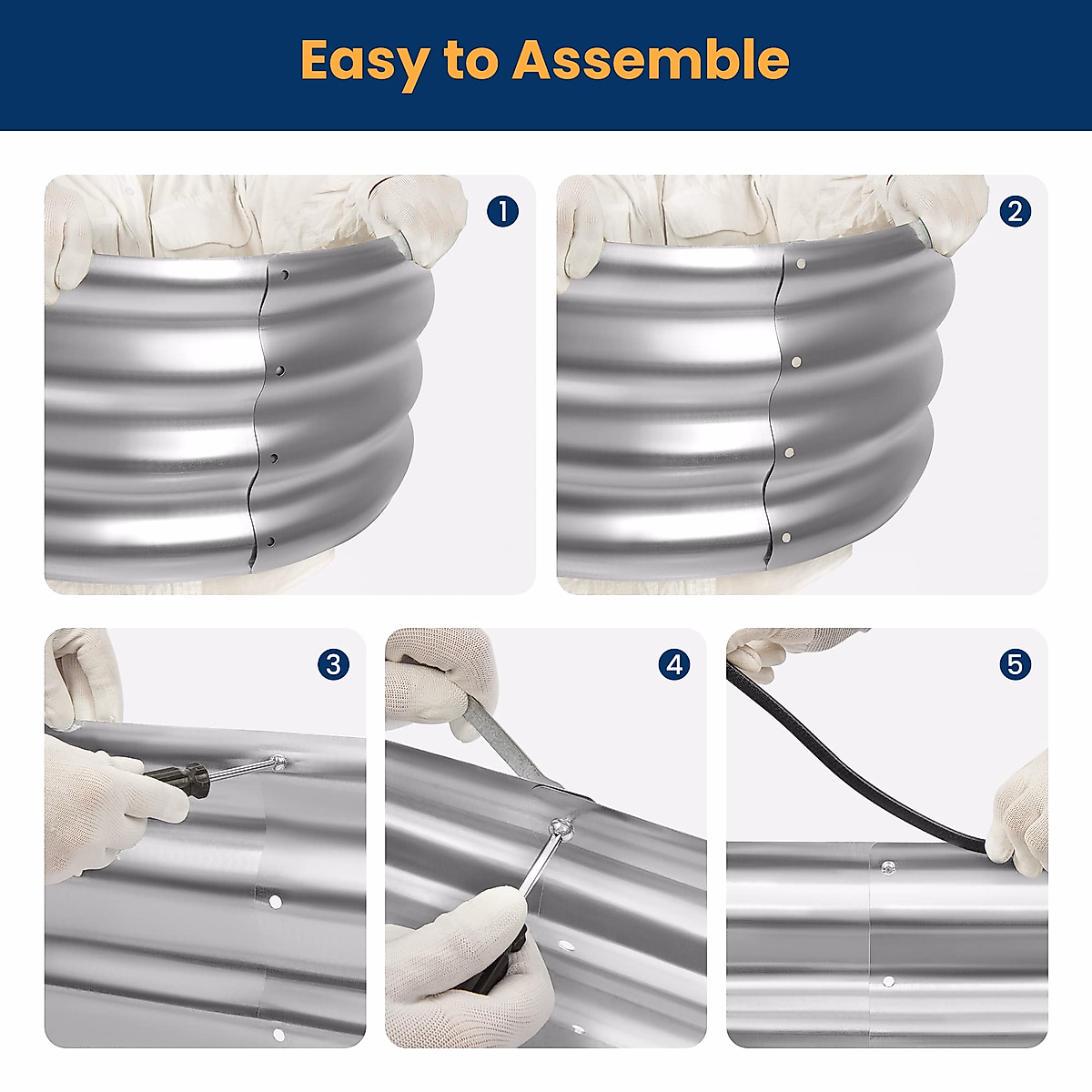 Easy to Assemble

1

2

3

4

5