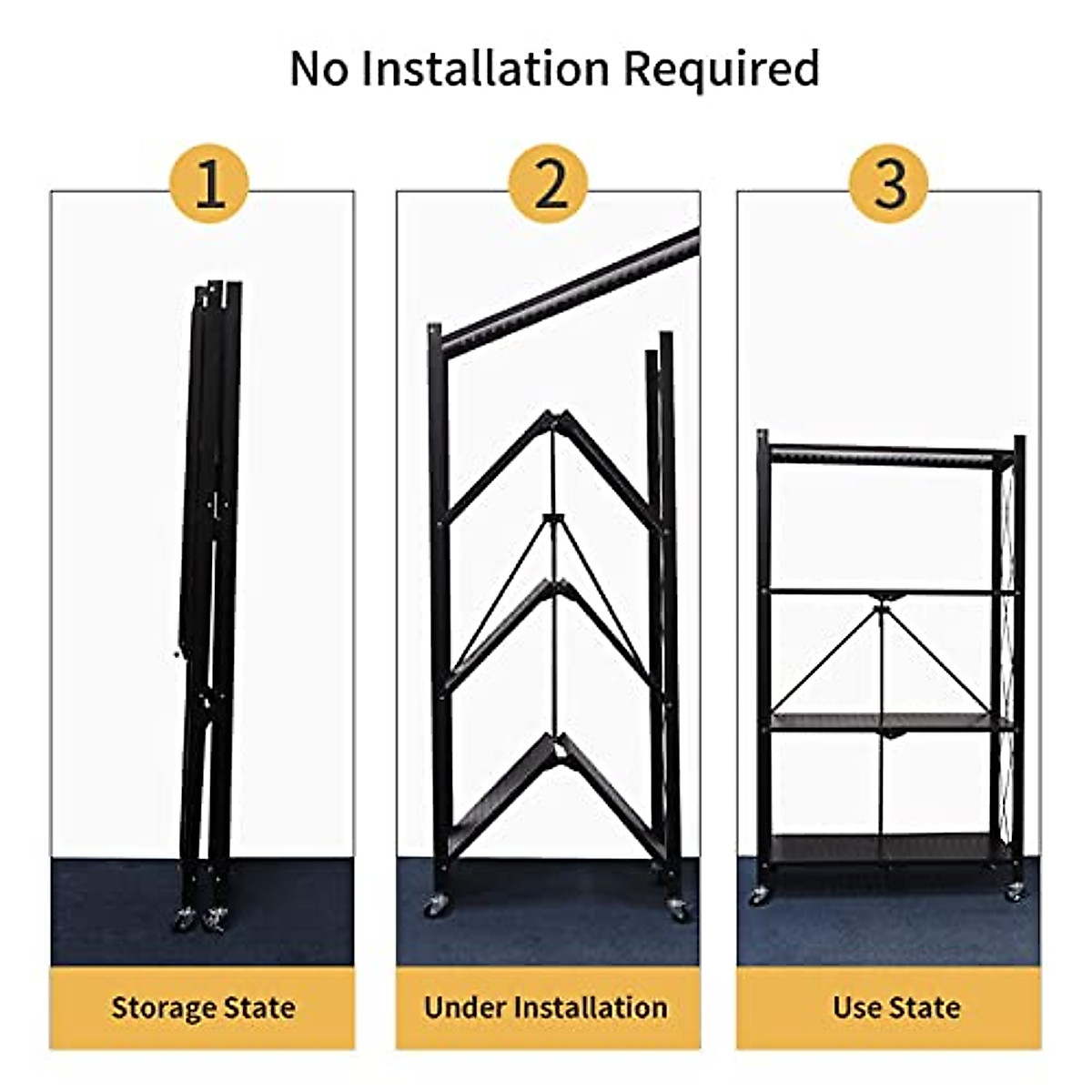 No Installation Required

1

Storage State

2

Under Installation

3

Use State