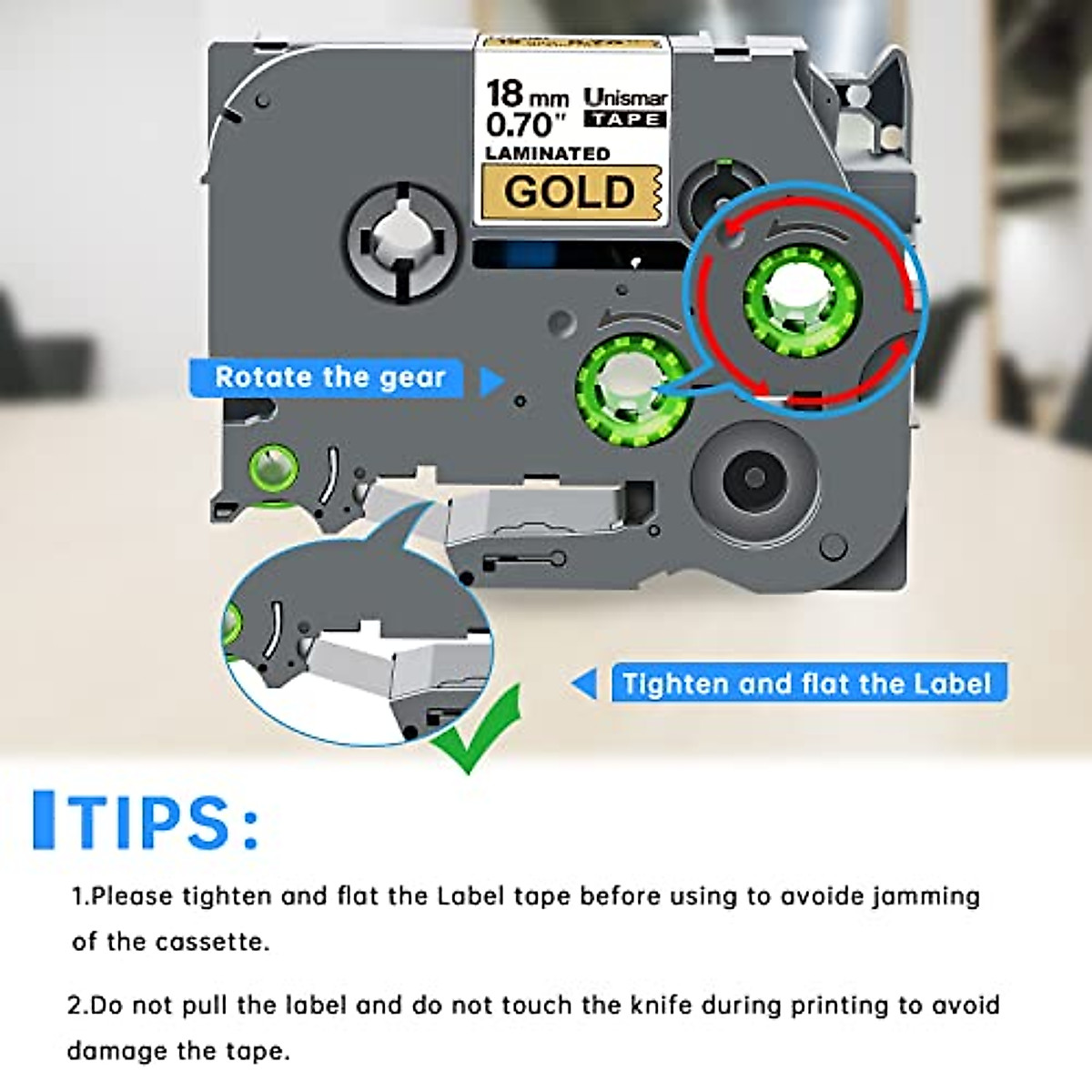 18 mm
0.70"
Unismar
TAPE
LAMINATED
GOLD

Rotate the gear

Tighten and flat the Label

TIPS:

1.Please tighten and flat the Label tape before using to avoide jamming of the cassette.

2.Do not pull the label and do not touch the knife during printing to avoid damage the tape.