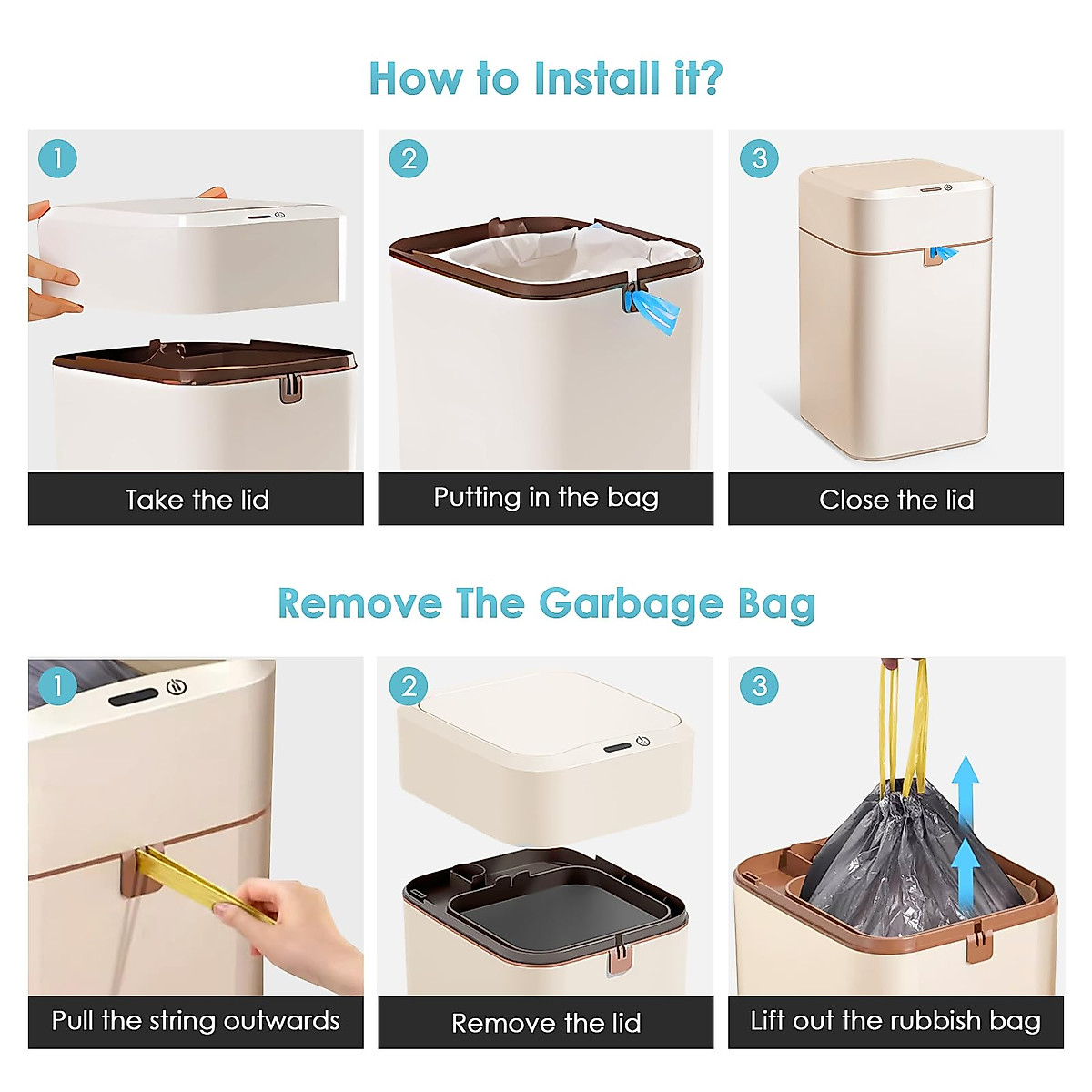 How to Install it?

1

Take the lid

2

Putting in the bag

3

Close the lid

Remove The Garbage Bag

1

Pull the string outwards

2

Remove the lid

3

Lift out the rubbish bag