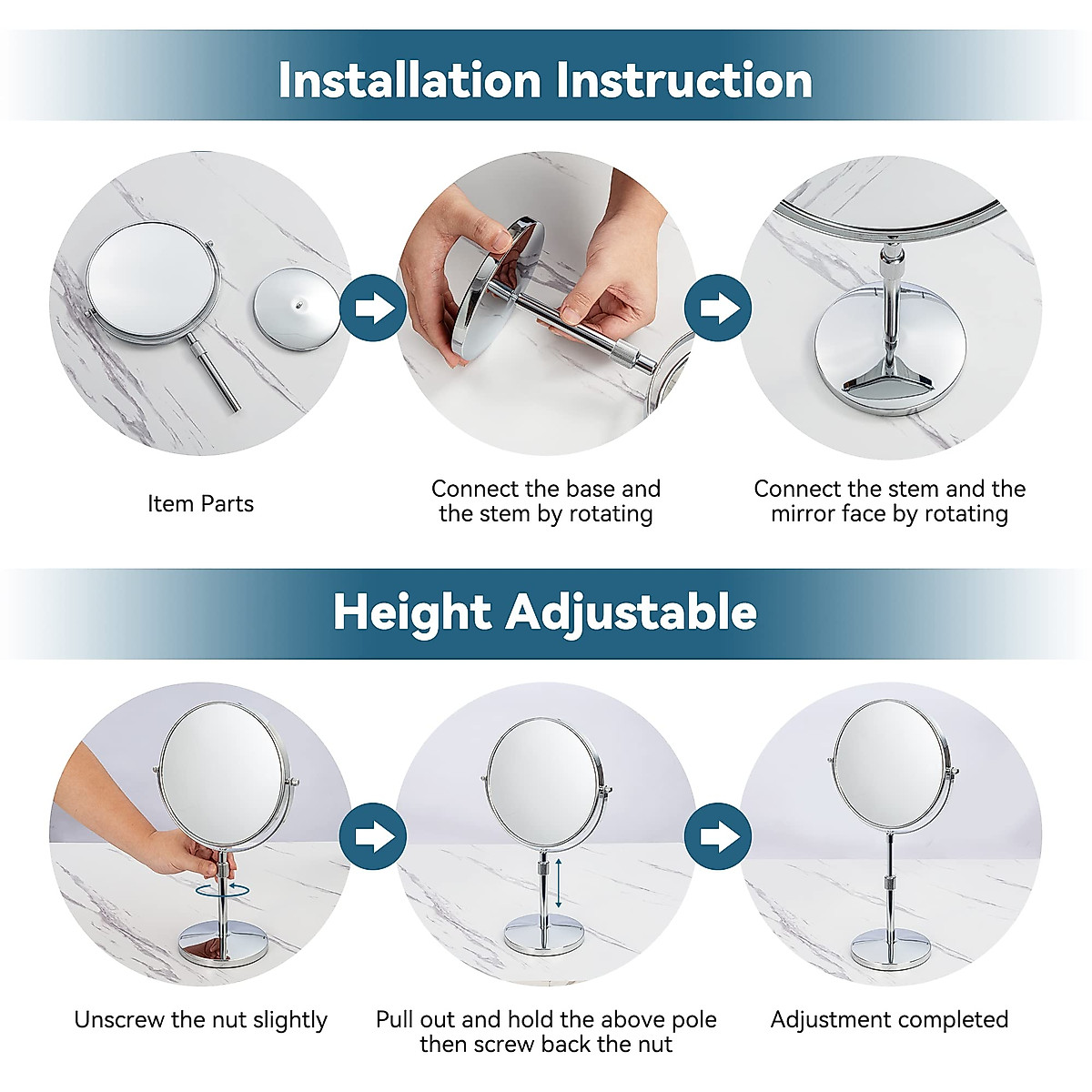 Installation Instruction

Item Parts

Connect the base and the stem by rotating

Connect the stem and the mirror face by rotating

Height Adjustable

Unscrew the nut slightly

Pull out and hold the above pole then screw back the nut

Adjustment completed