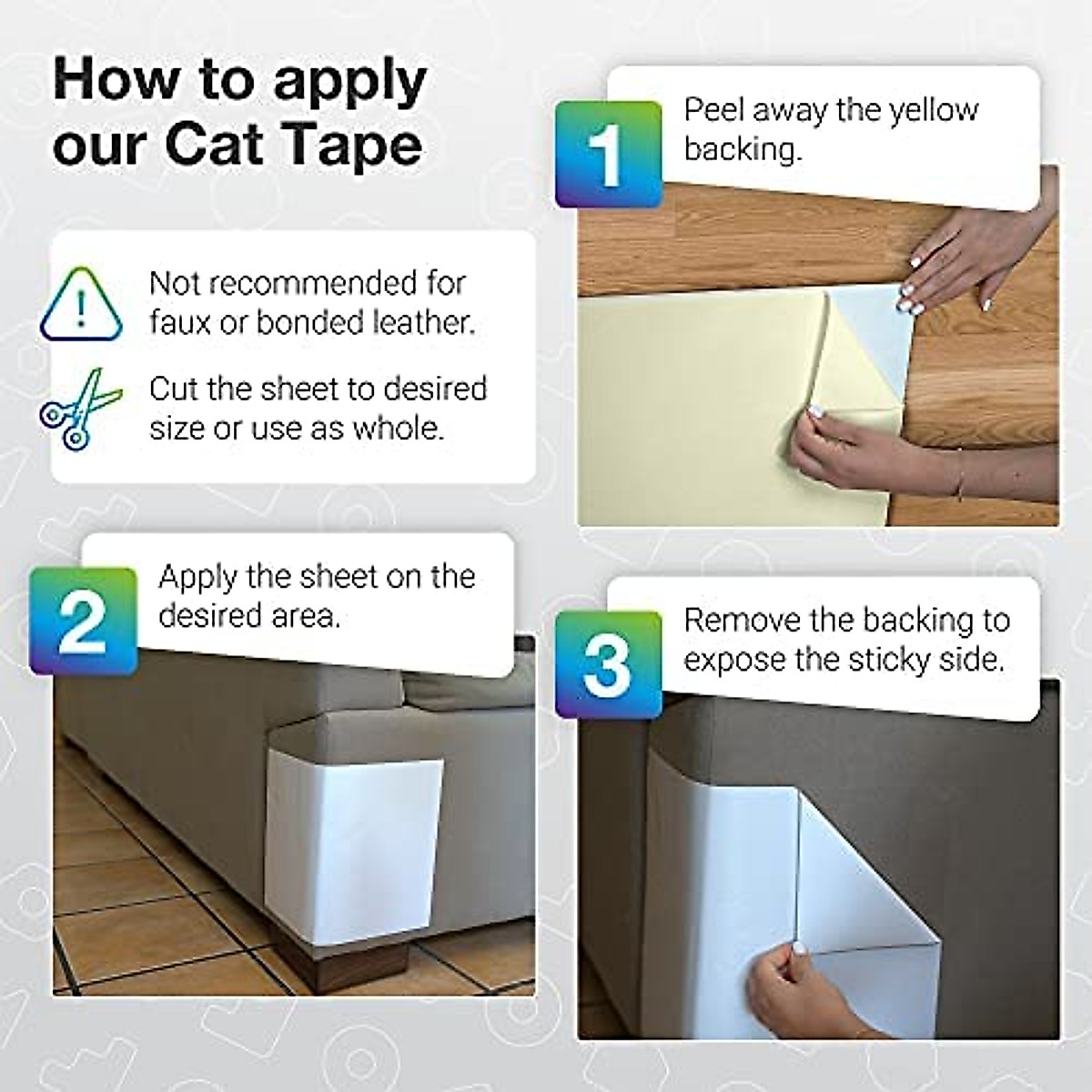 How to apply our Cat Tape

Not recommended for faux or bonded leather.

Cut the sheet to desired size or use as whole.

1 Peel away the yellow backing.

2 Apply the sheet on the desired area.

3 Remove the backing to expose the sticky side.