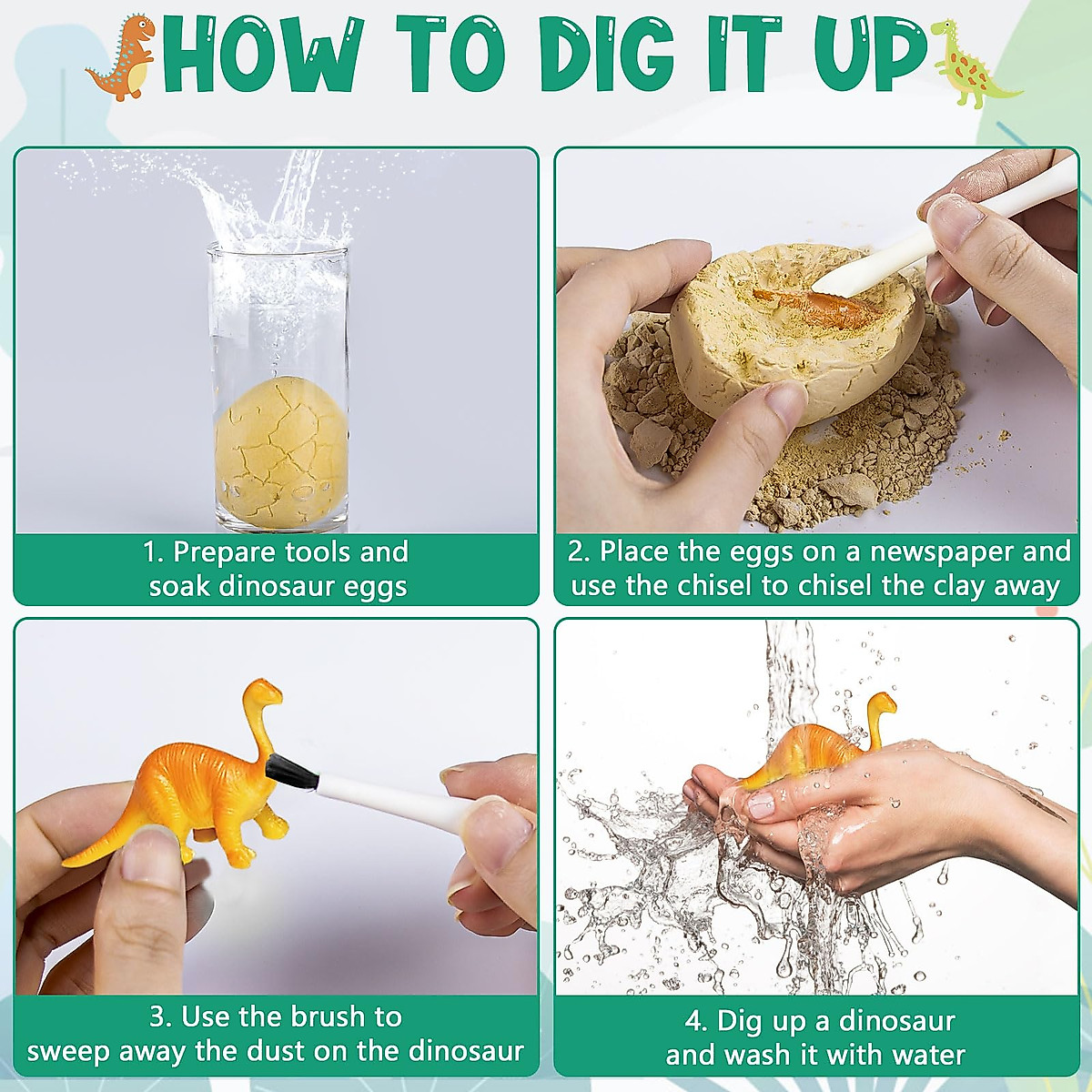 HOW TO DIG IT UP

1. Prepare tools and soak dinosaur eggs

2. Place the eggs on a newspaper and use the chisel to chisel the clay away

3. Use the brush to sweep away the dust on the dinosaur

4. Dig up a dinosaur and wash it with water